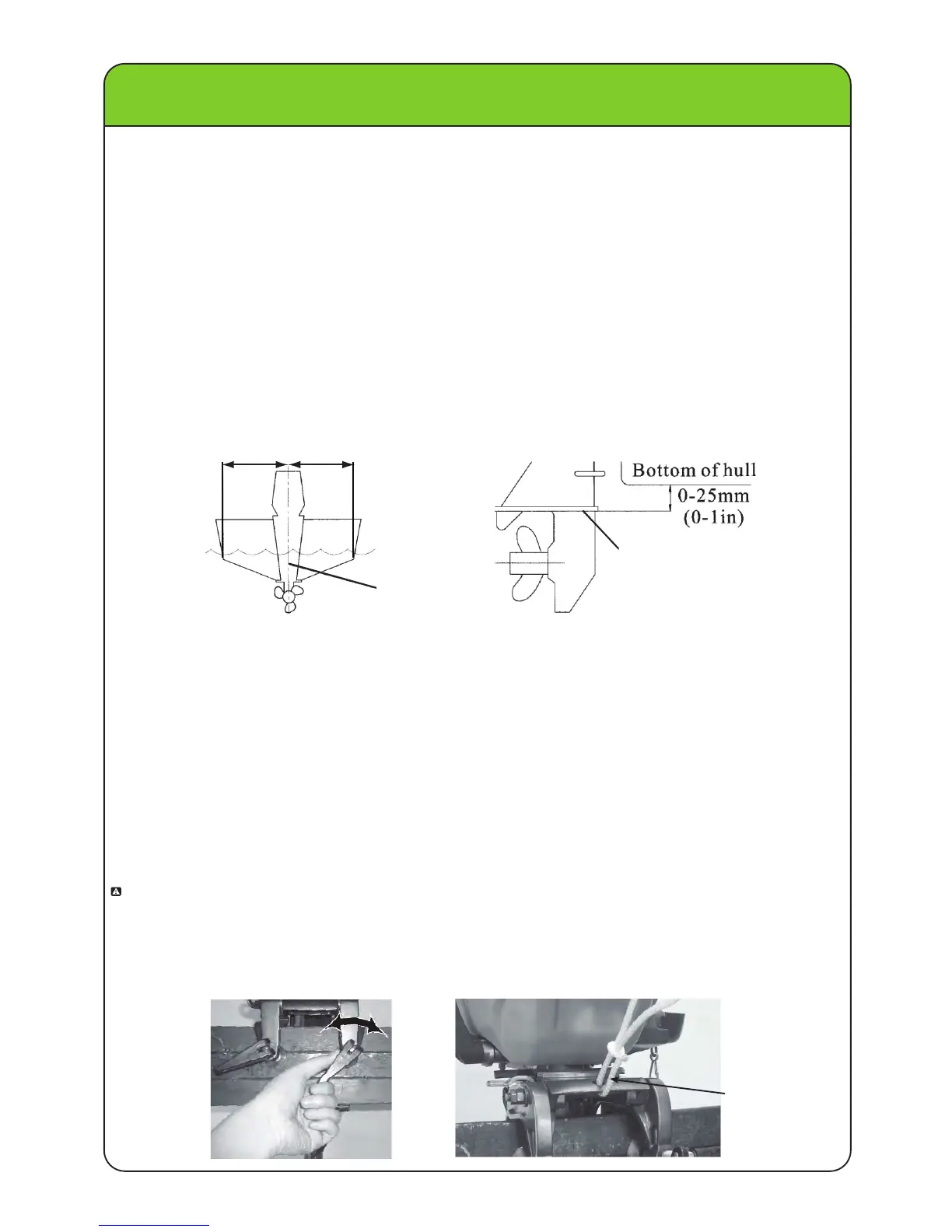 Bottom of hull
0-25mm
(0-1in)