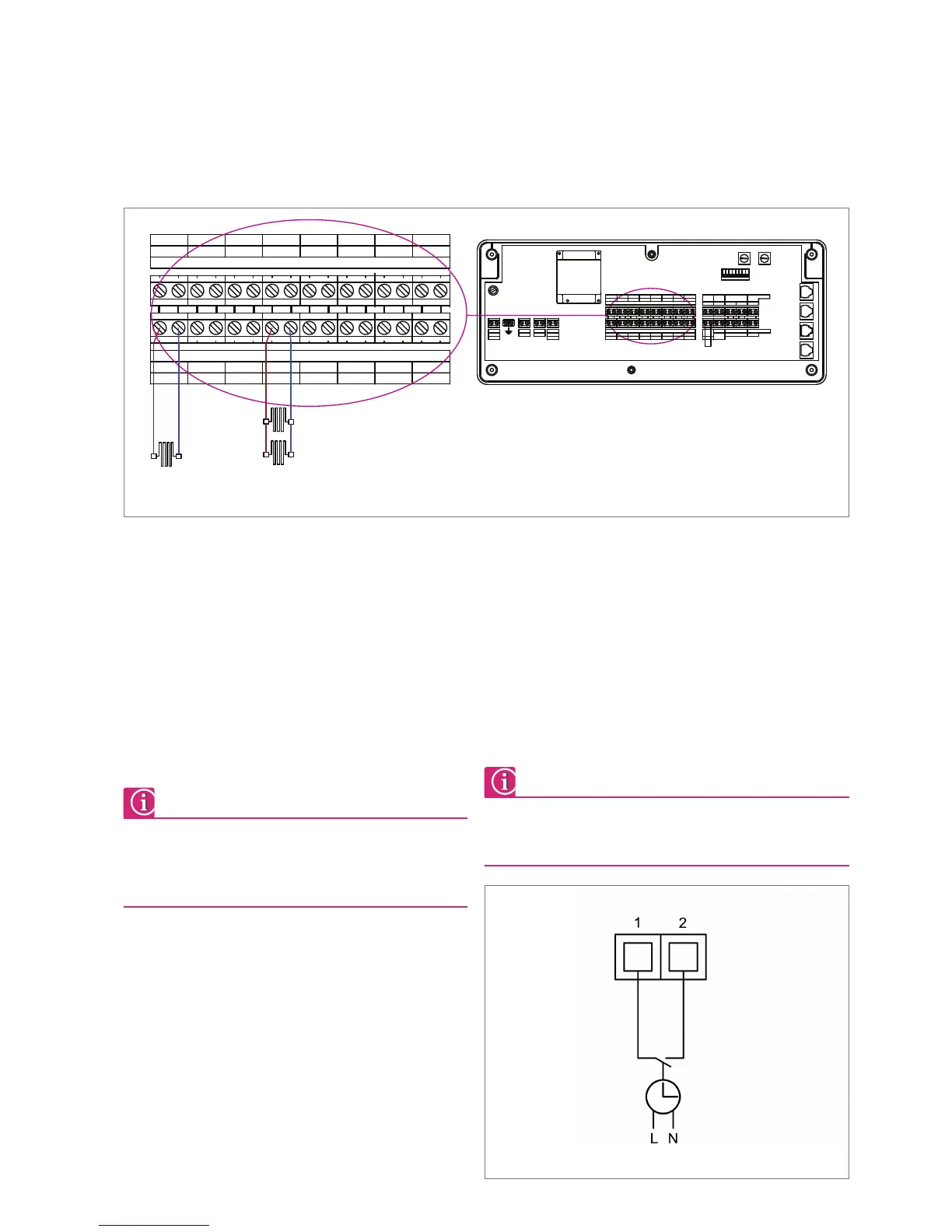 1 2

L N