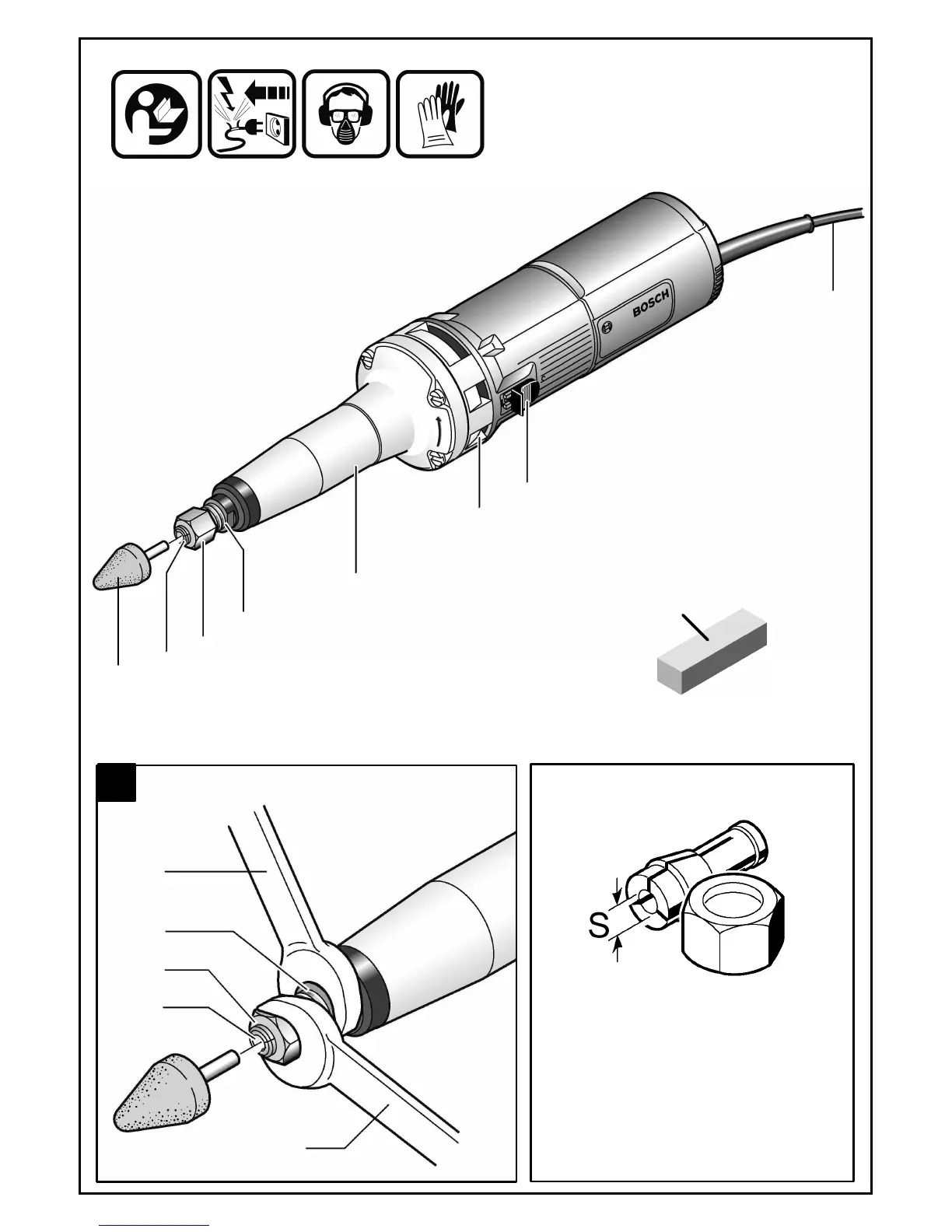 BOSCH

S