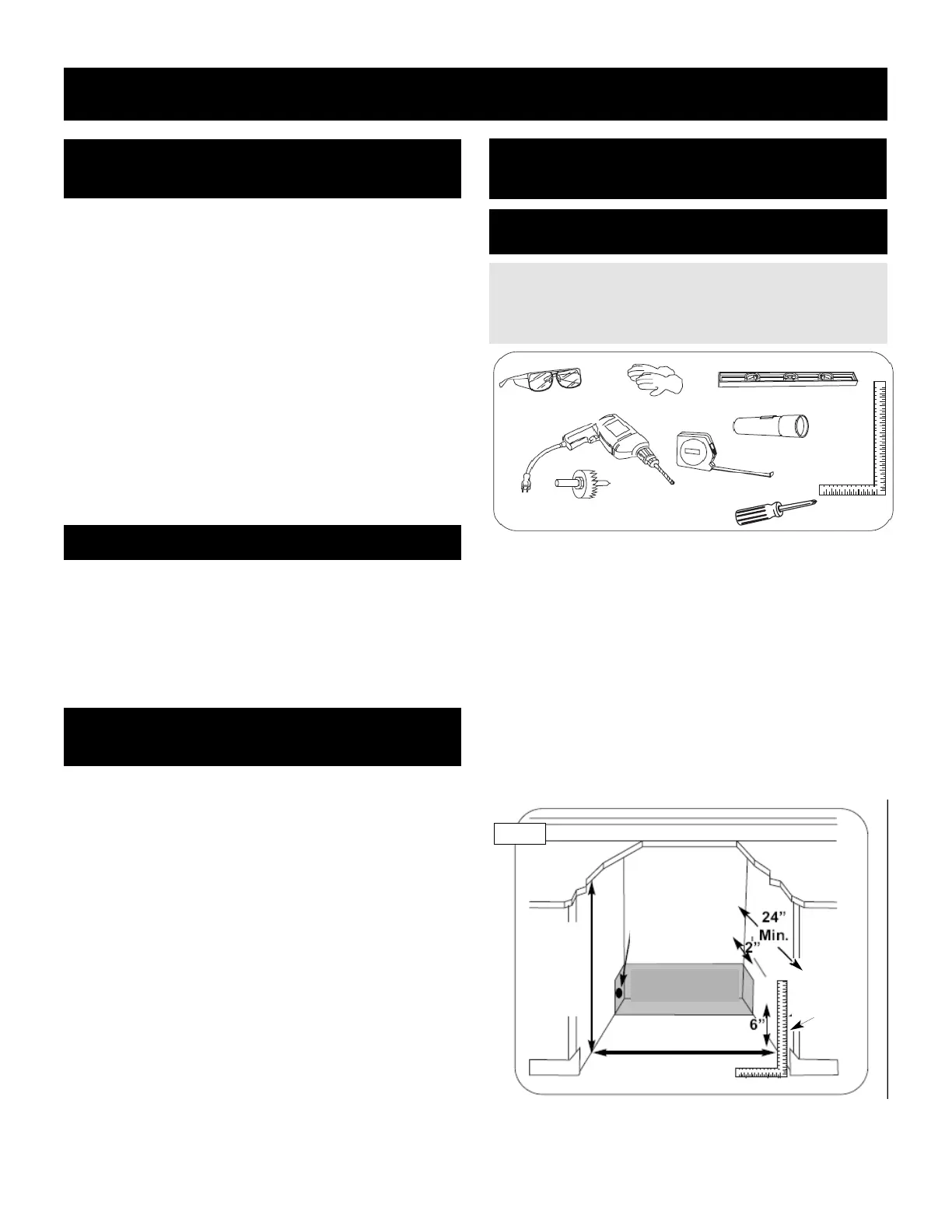 24"
Min.
2"
6"