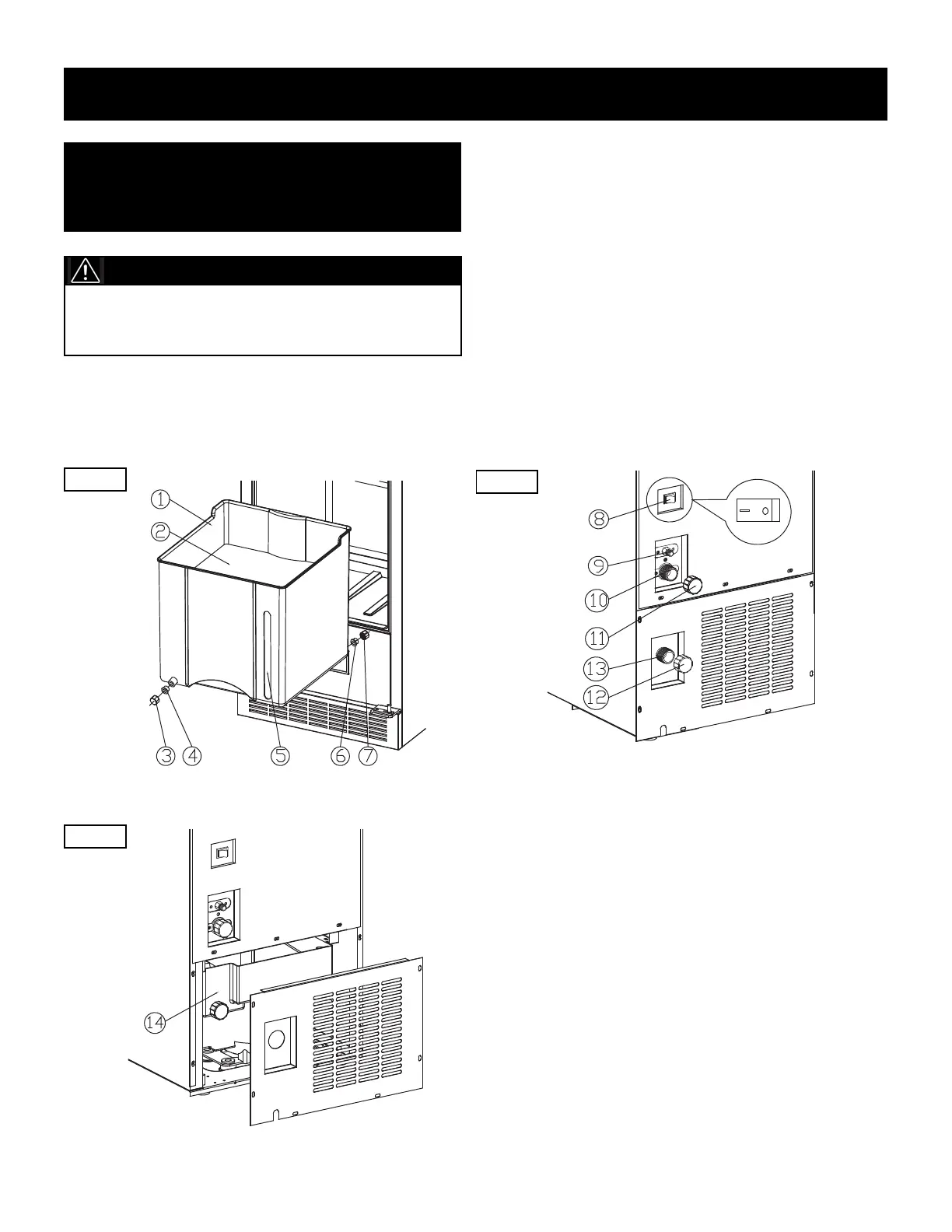 1
2
3 4 5 6 7

8
9
10
11
13
12

14