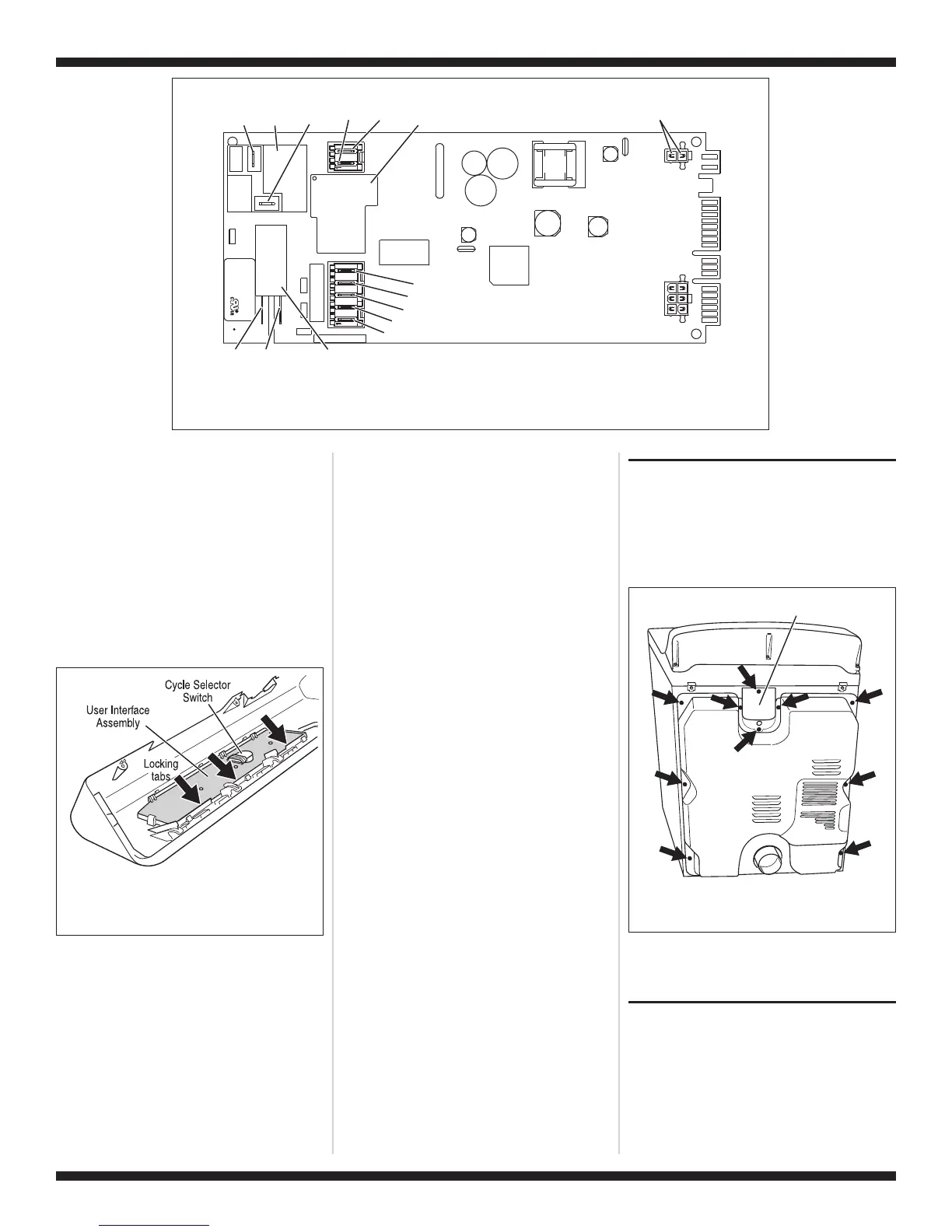 Cycle Selector Switch

User Interface Assembly

Locking tabs