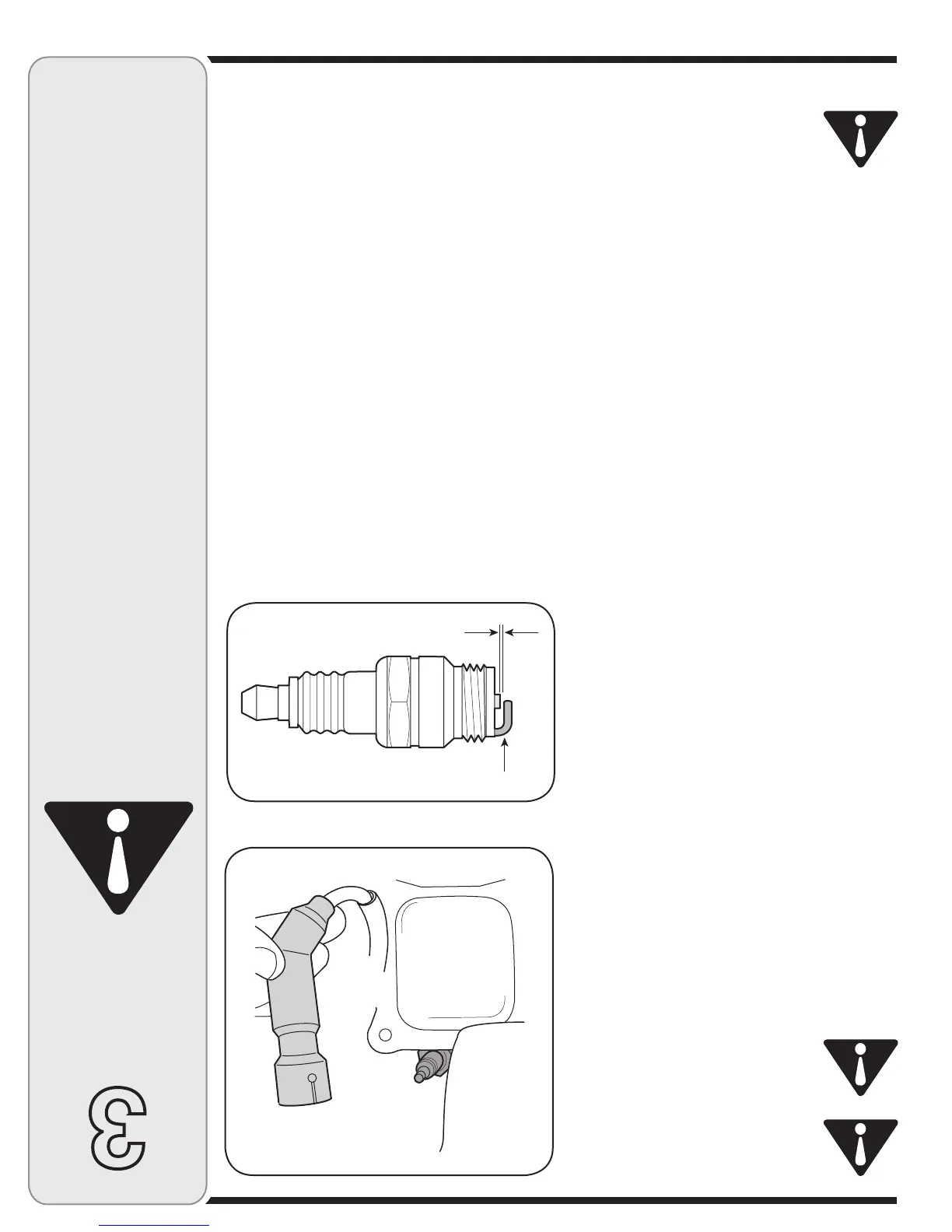 3