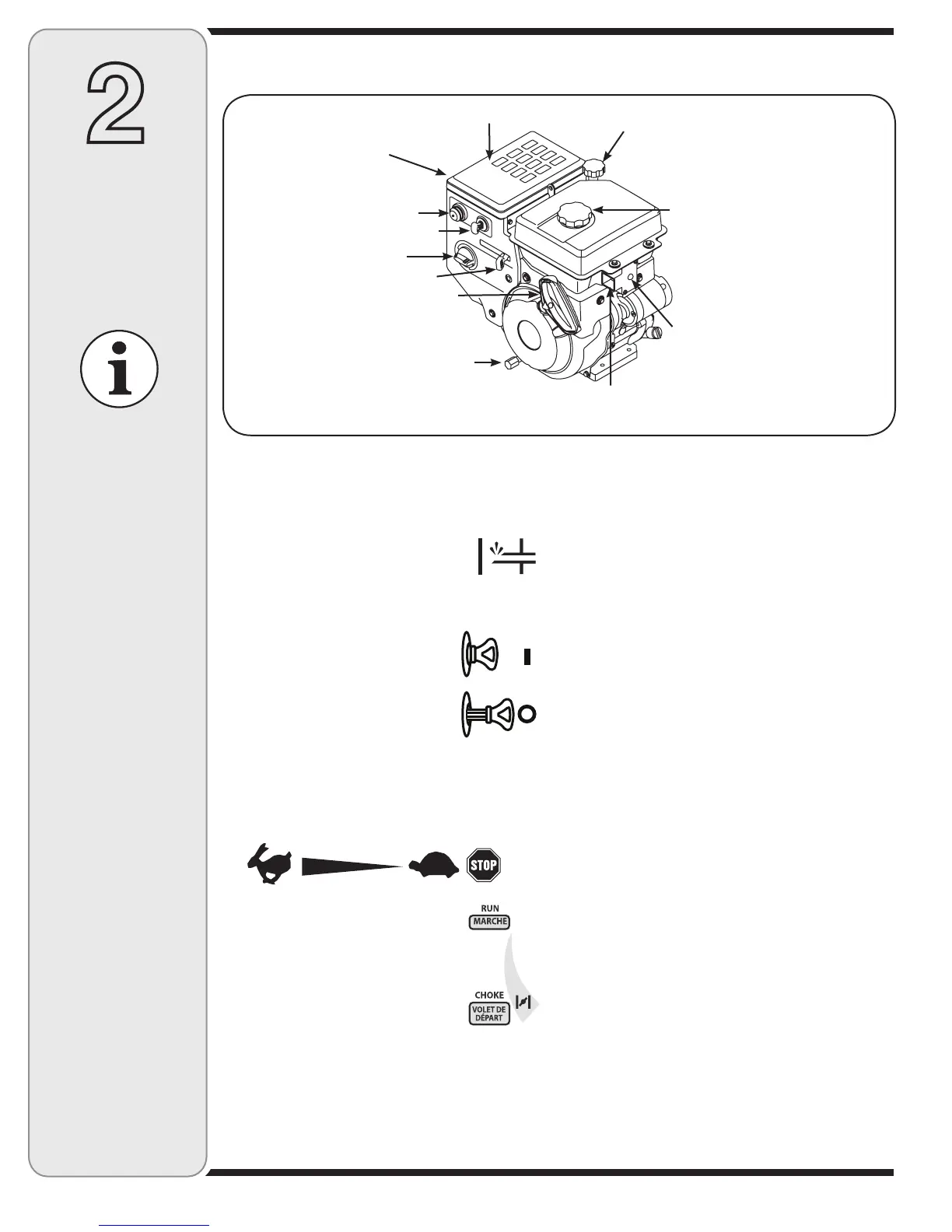 2

STOP

RUN
MARCHE

CHOKE
VOLET DE DÉPART