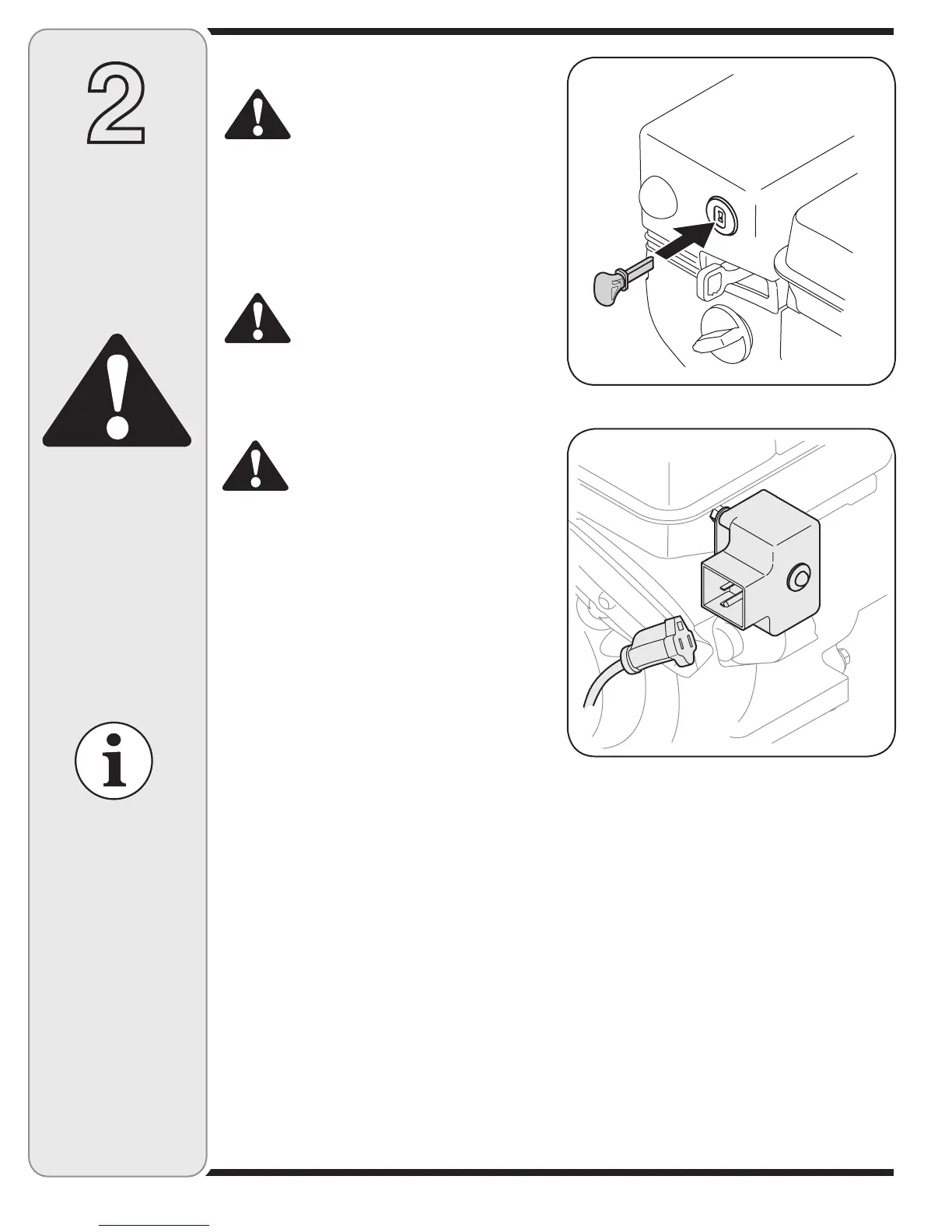 2