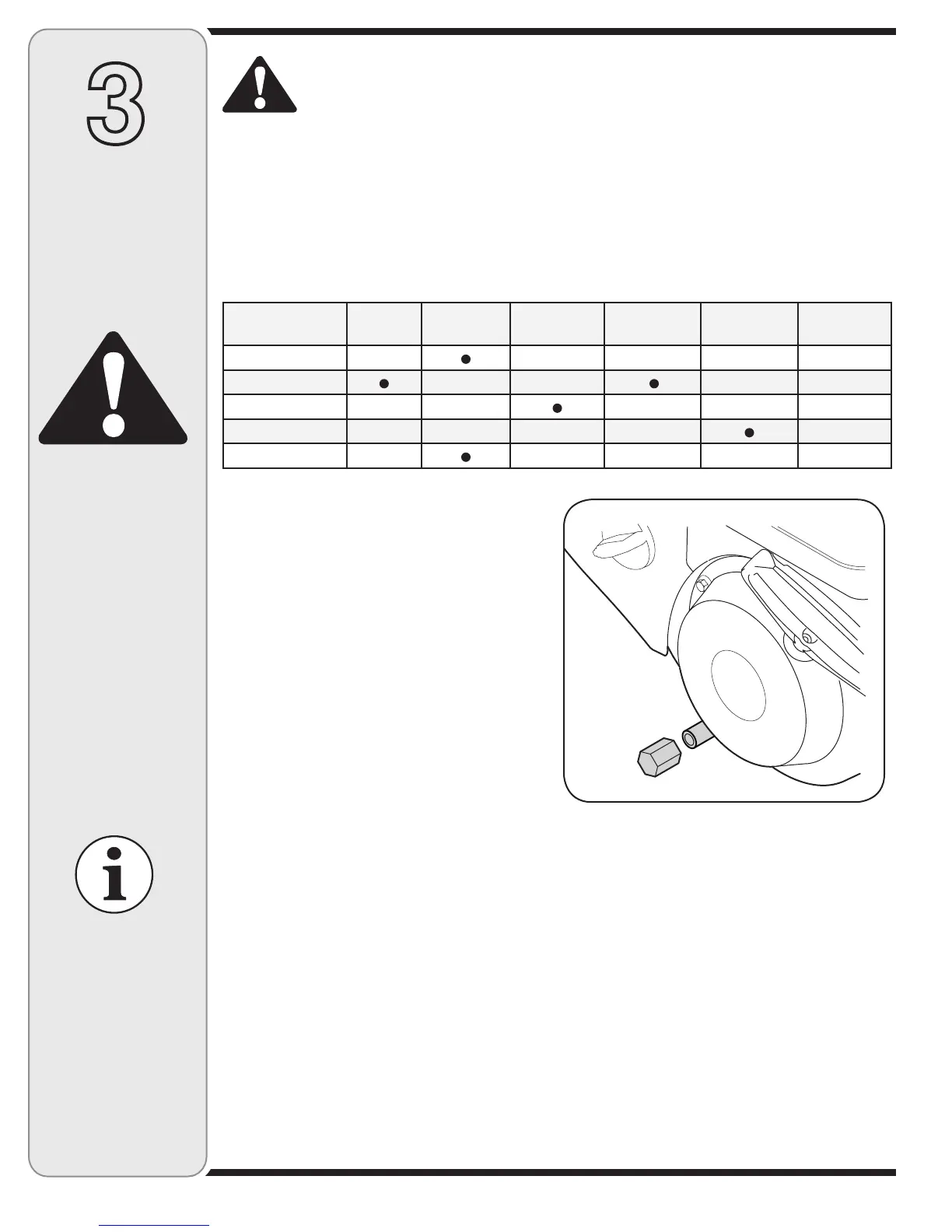 3

| | | | | | | |
|---|---|---|---|---|---|---|
| | | ● | | | | |
| | ● | | | ● | | |
| | | | ● | | | |
| | | | | | ● | |
| | | ● | | | | |