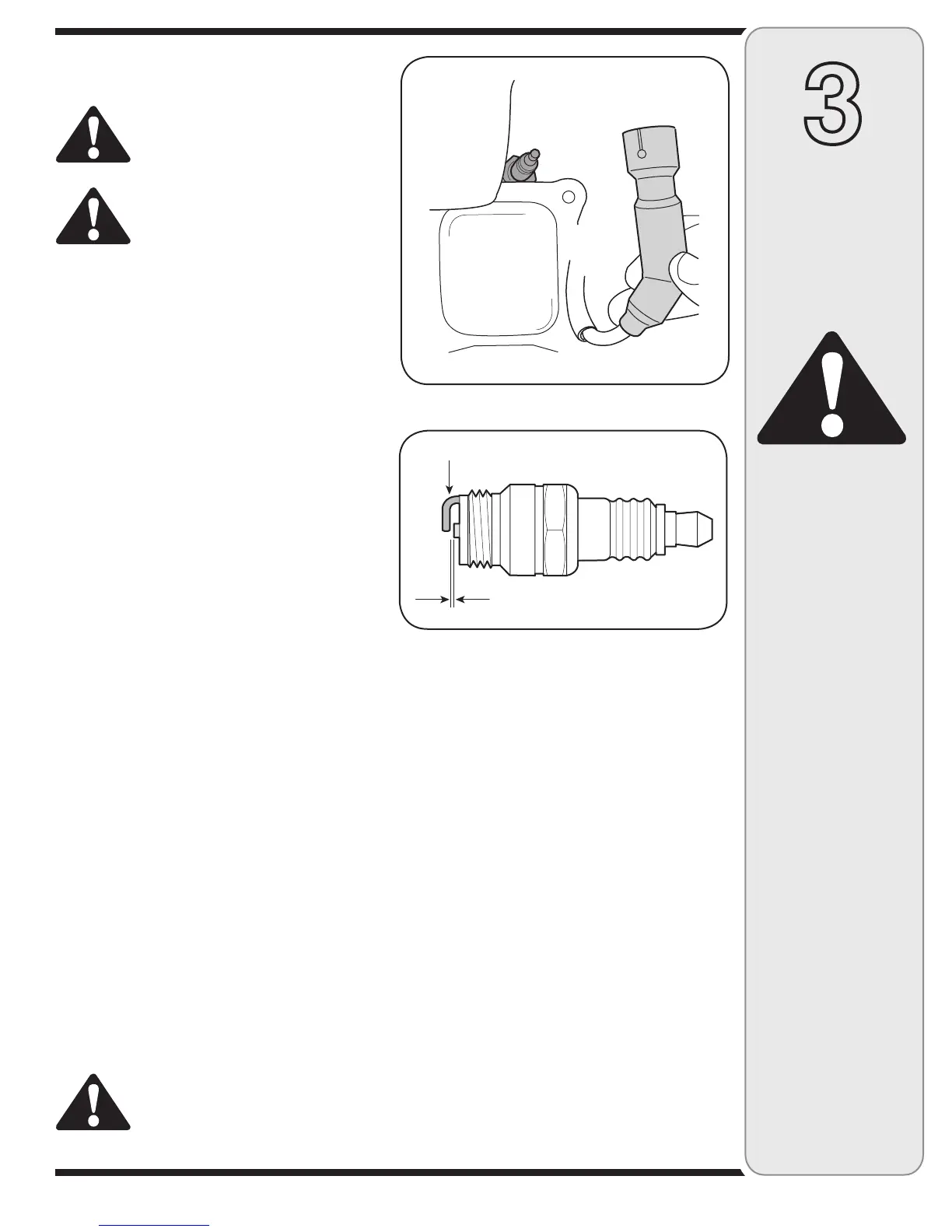 3