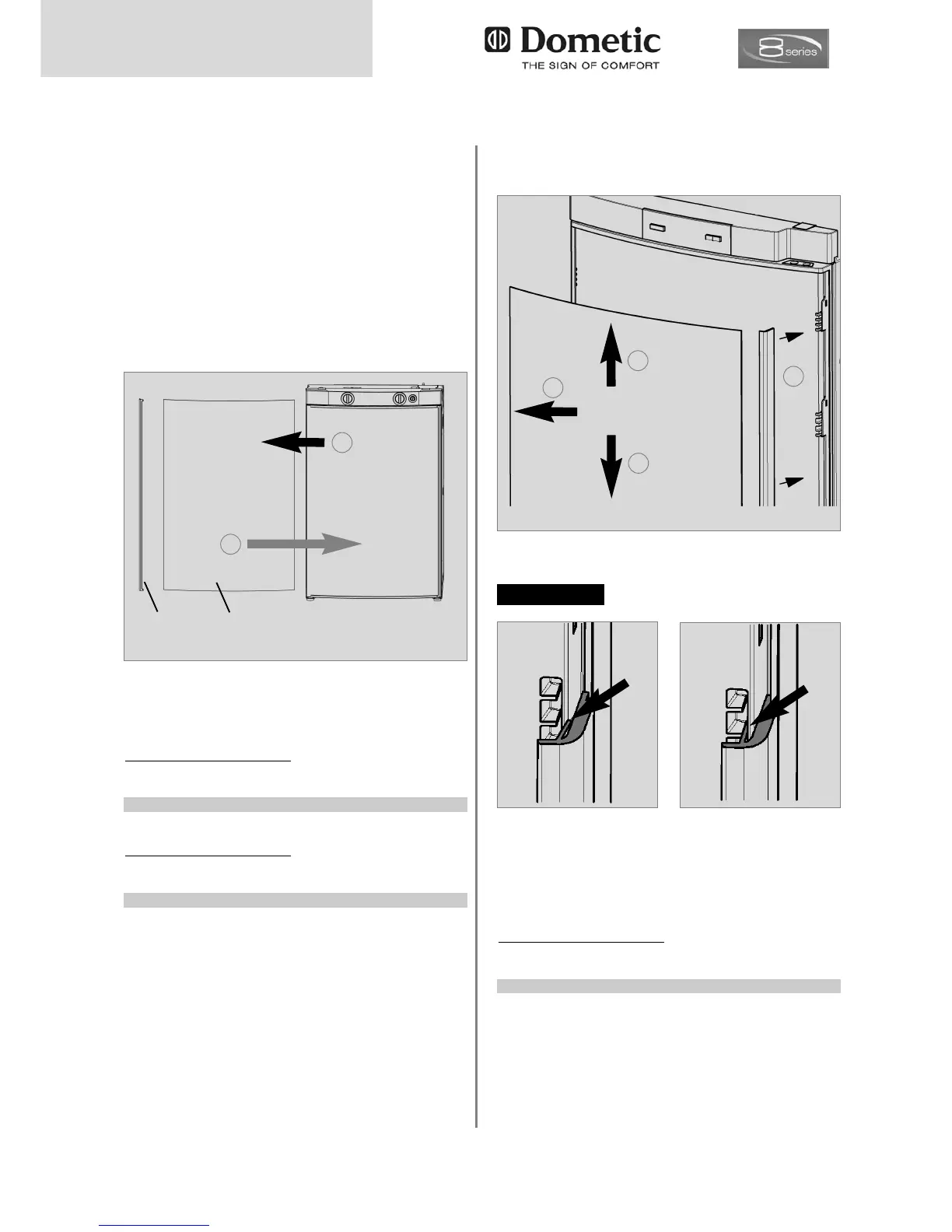 Dometic
THE SIGN OF COMFORT

8 series