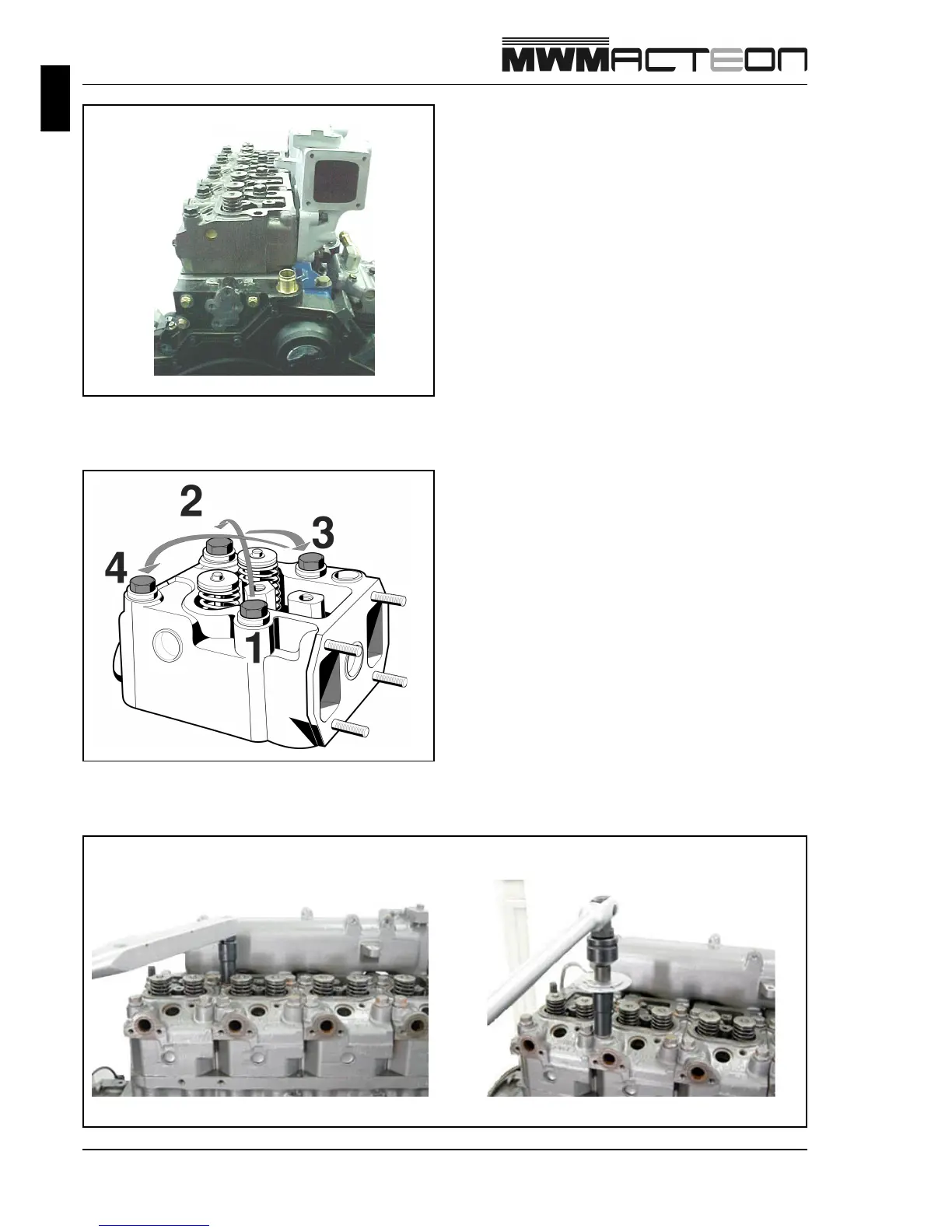 MWMACTEON

2

3

4

1