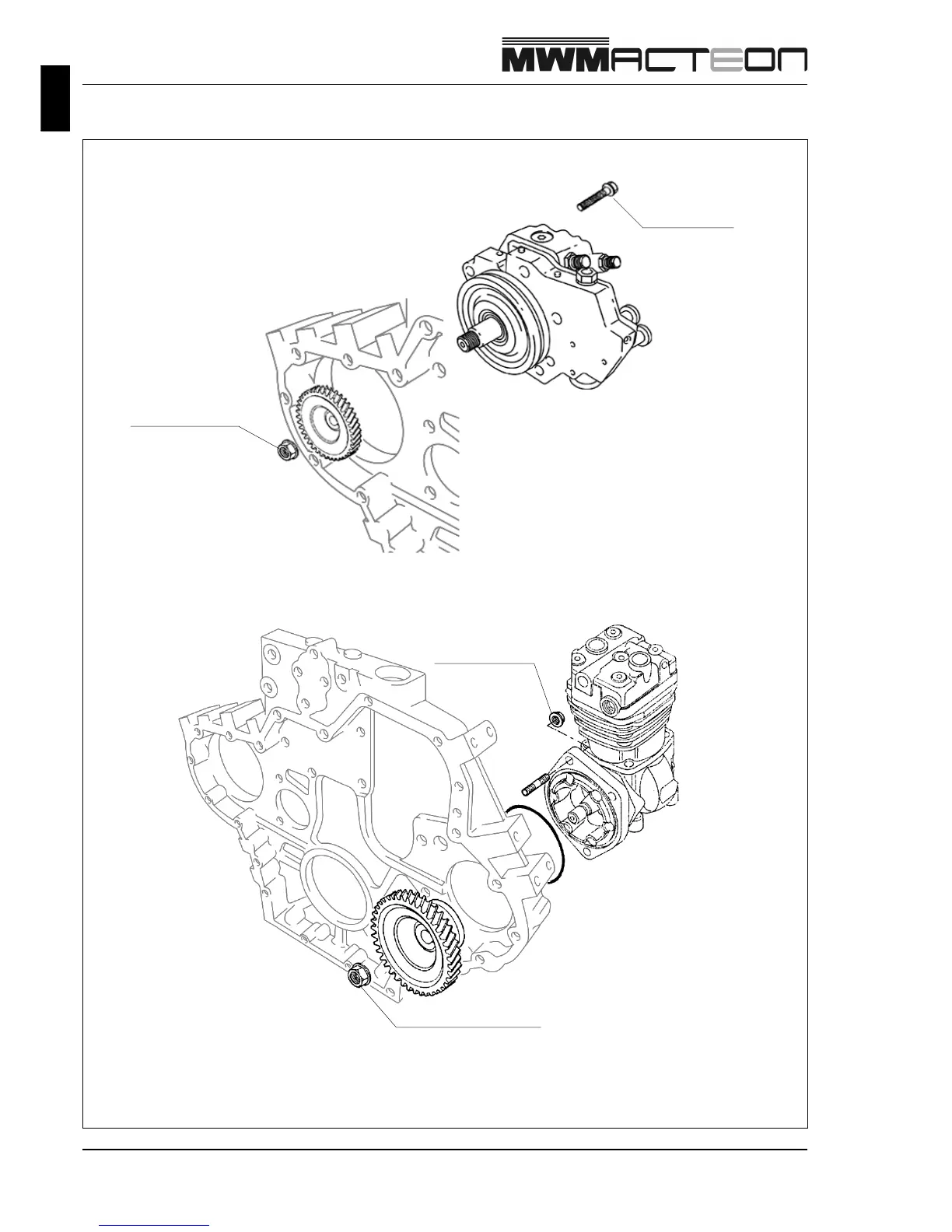 MWMACTEON