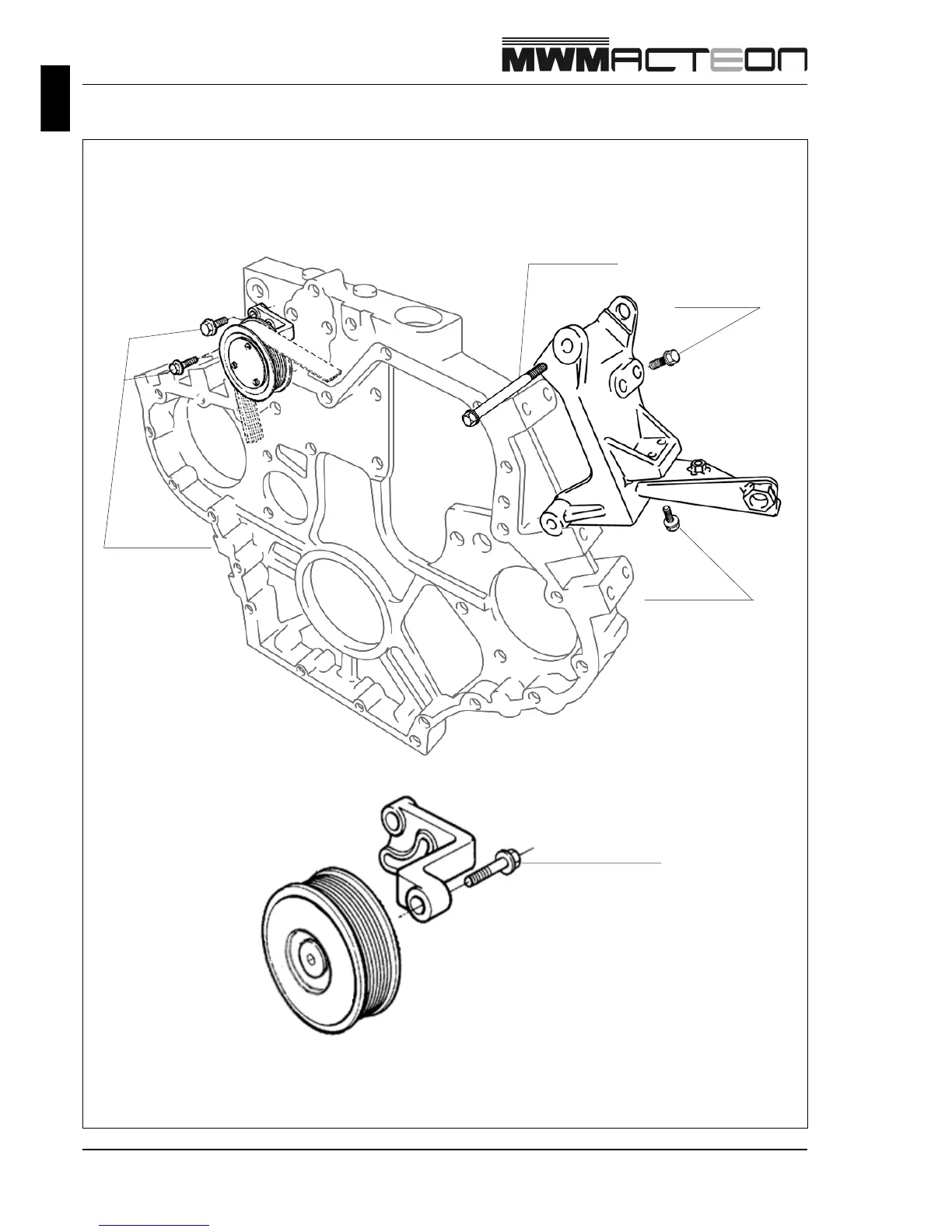 MWMACTEON