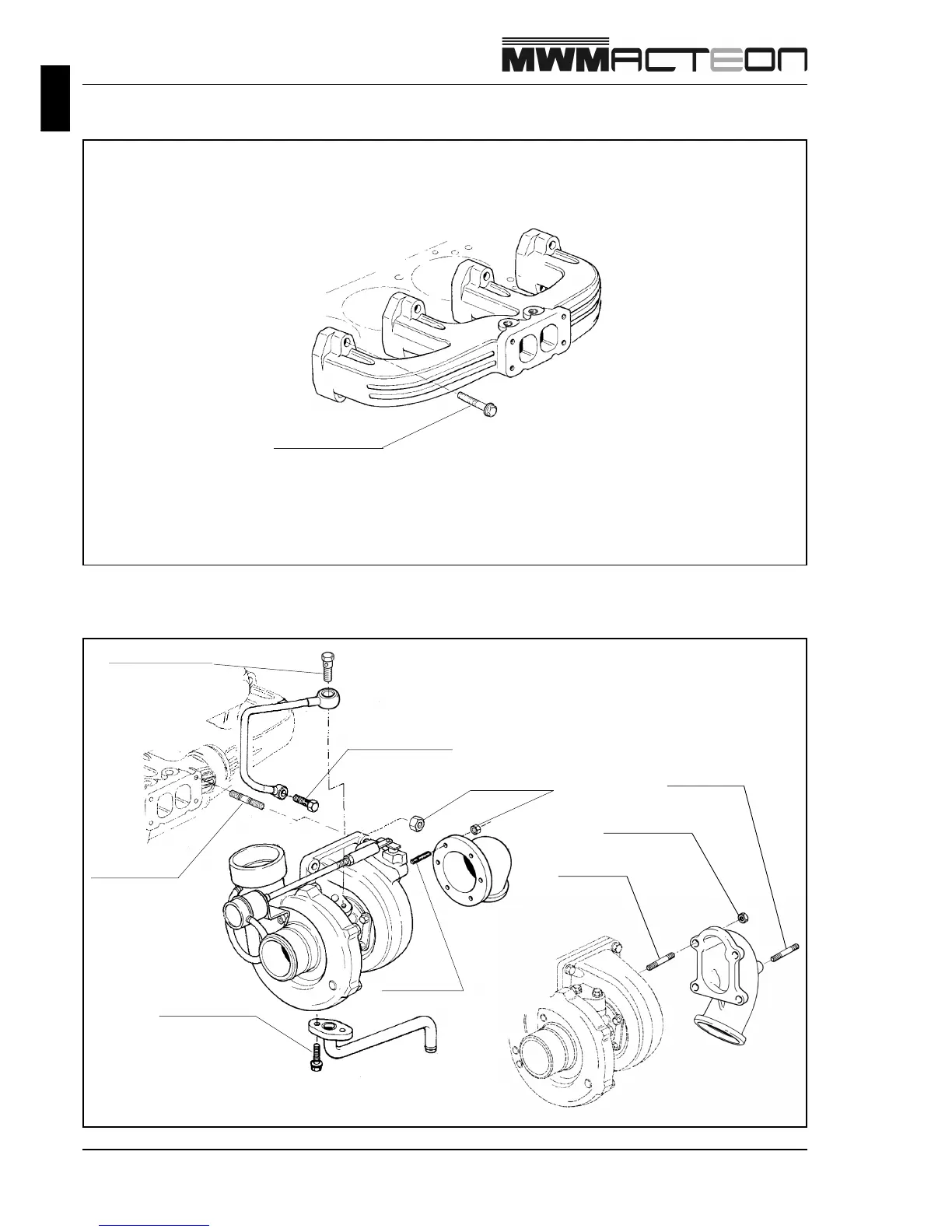 MWMACTEON