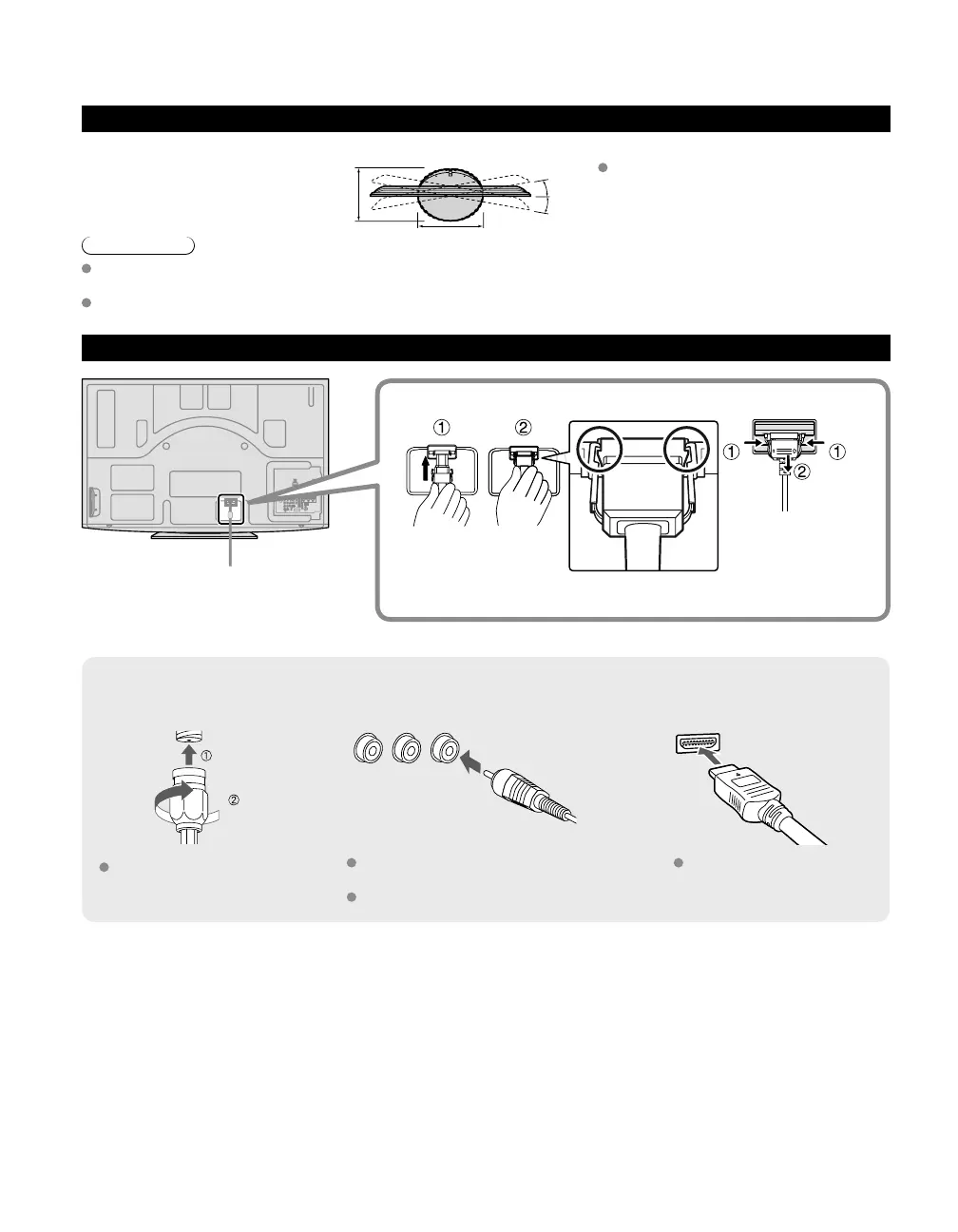 ① ② ① ① ②

①
②