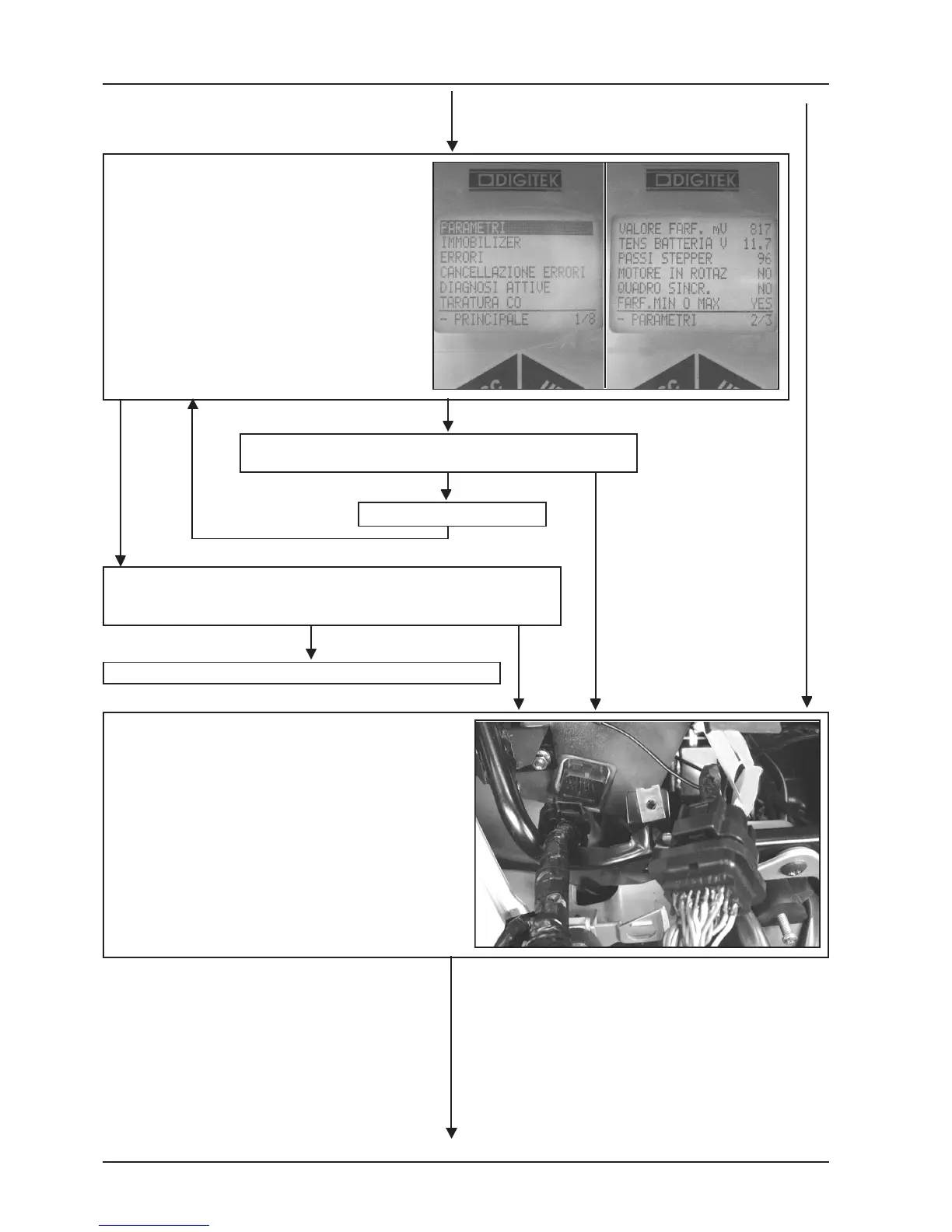 DIGITEK

PARAMETRI
IMMOBILIZER
ERRORI
CANCELLAZIONE ERRORI
DIAGNOSI ATTIVE
TARATURA CO
- PRINCIPALE 1/8

DIGITEK

VALORE FARF. mV 817
TENS BATTERIA V 11.7
PASSI STEPPER 96
MOTORE IN ROTAZ NO
QUADRO SINCR. NO
FARF.MIN O MAX YES
- PARAMETRI 2/3