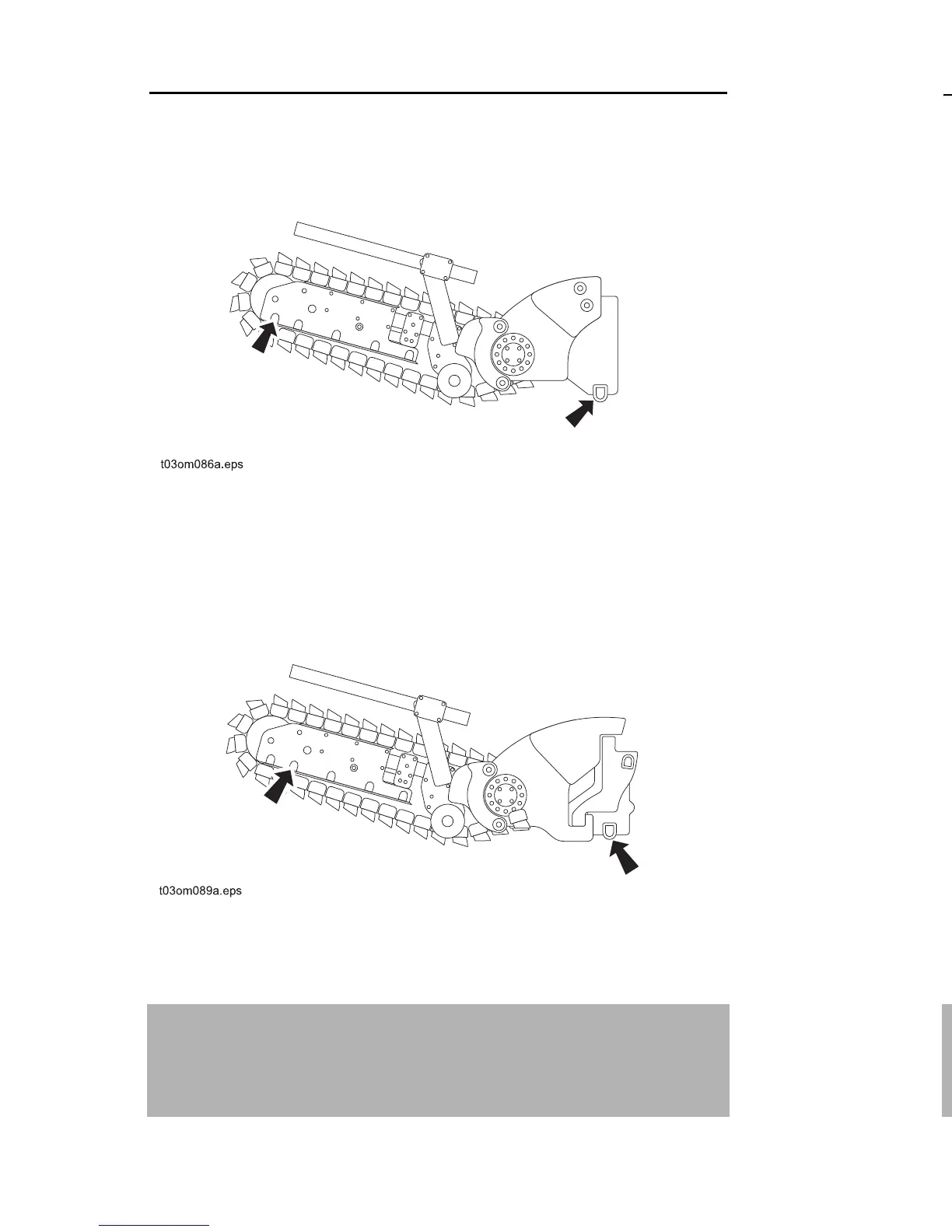 t03om086a.eps

t03om089a.eps