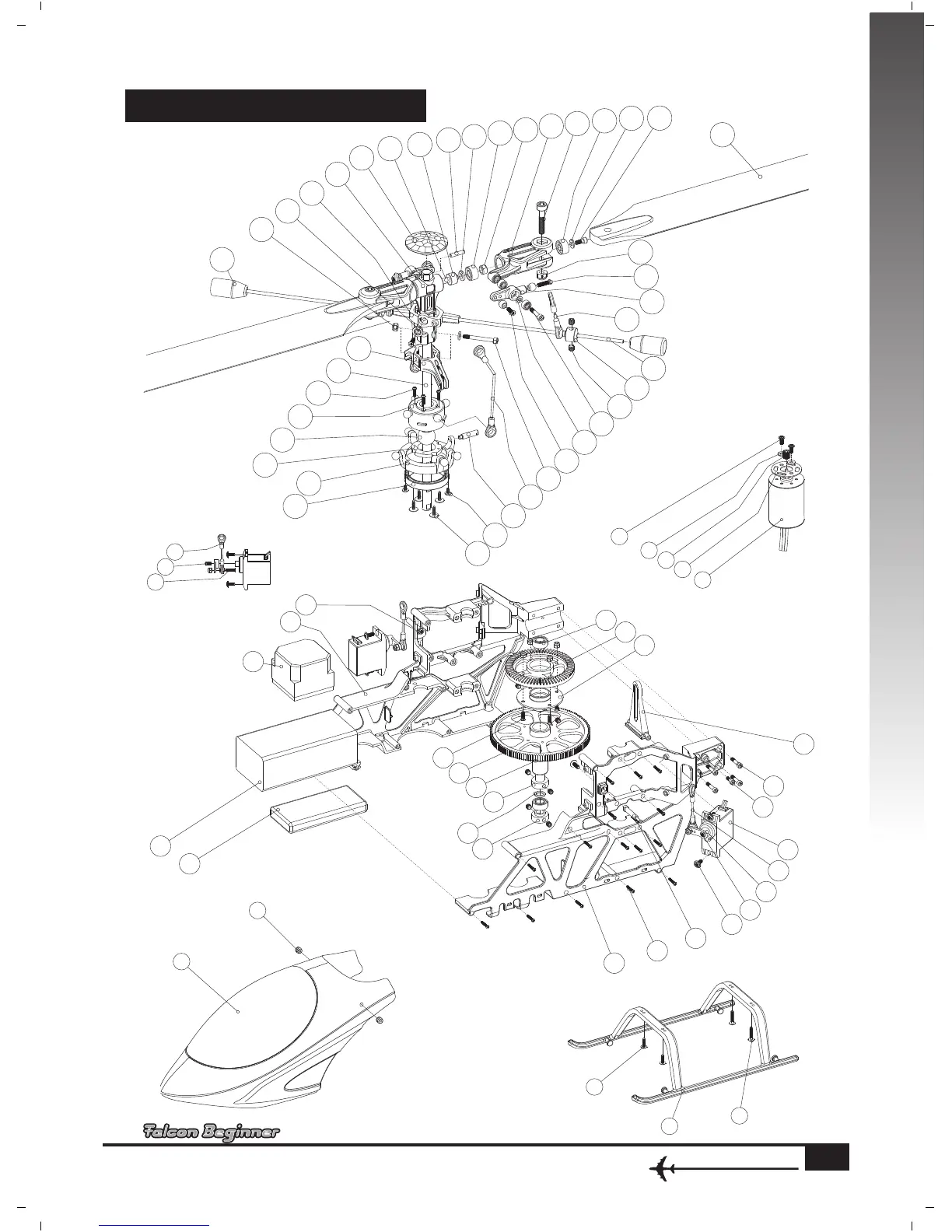 Falcon Beginner