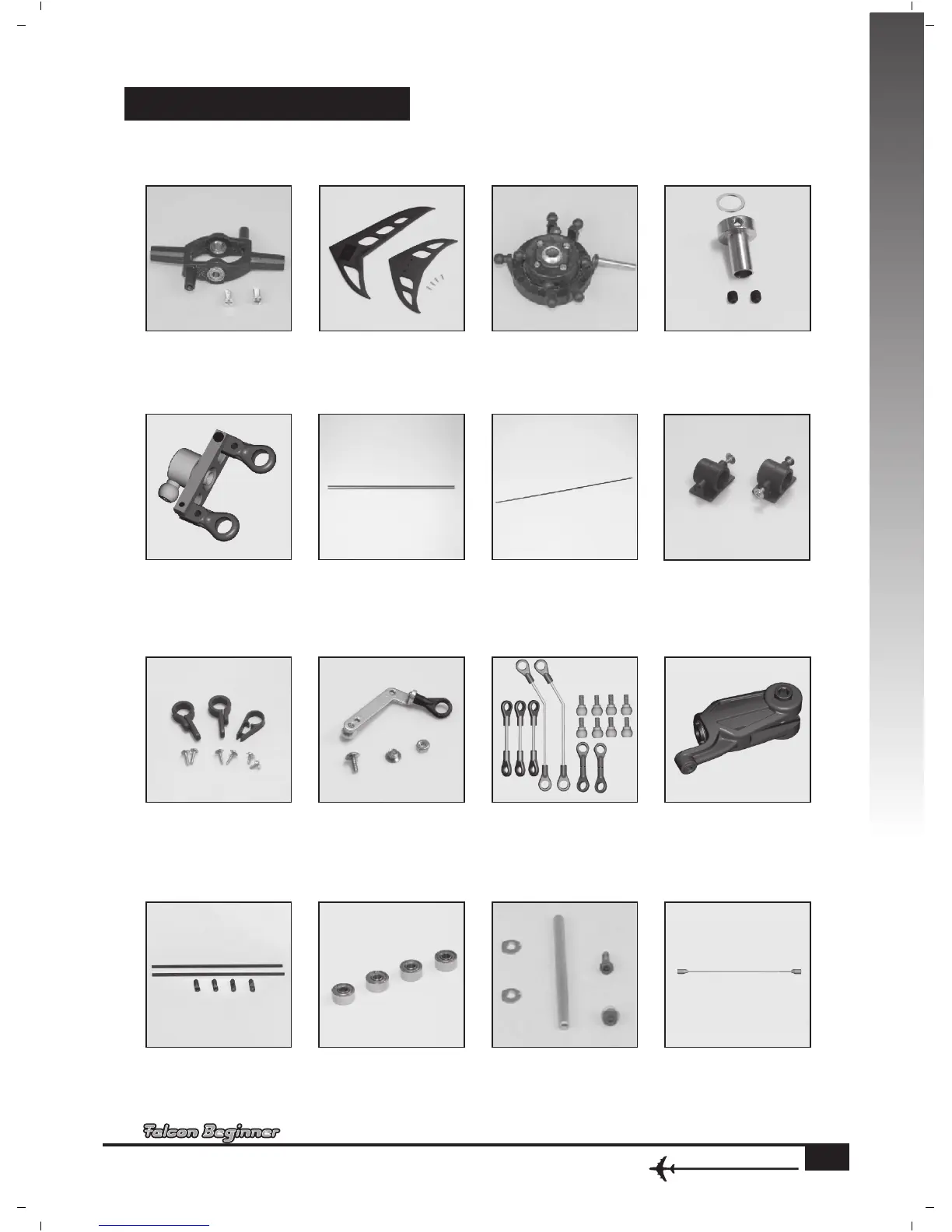 Falcon Beginner