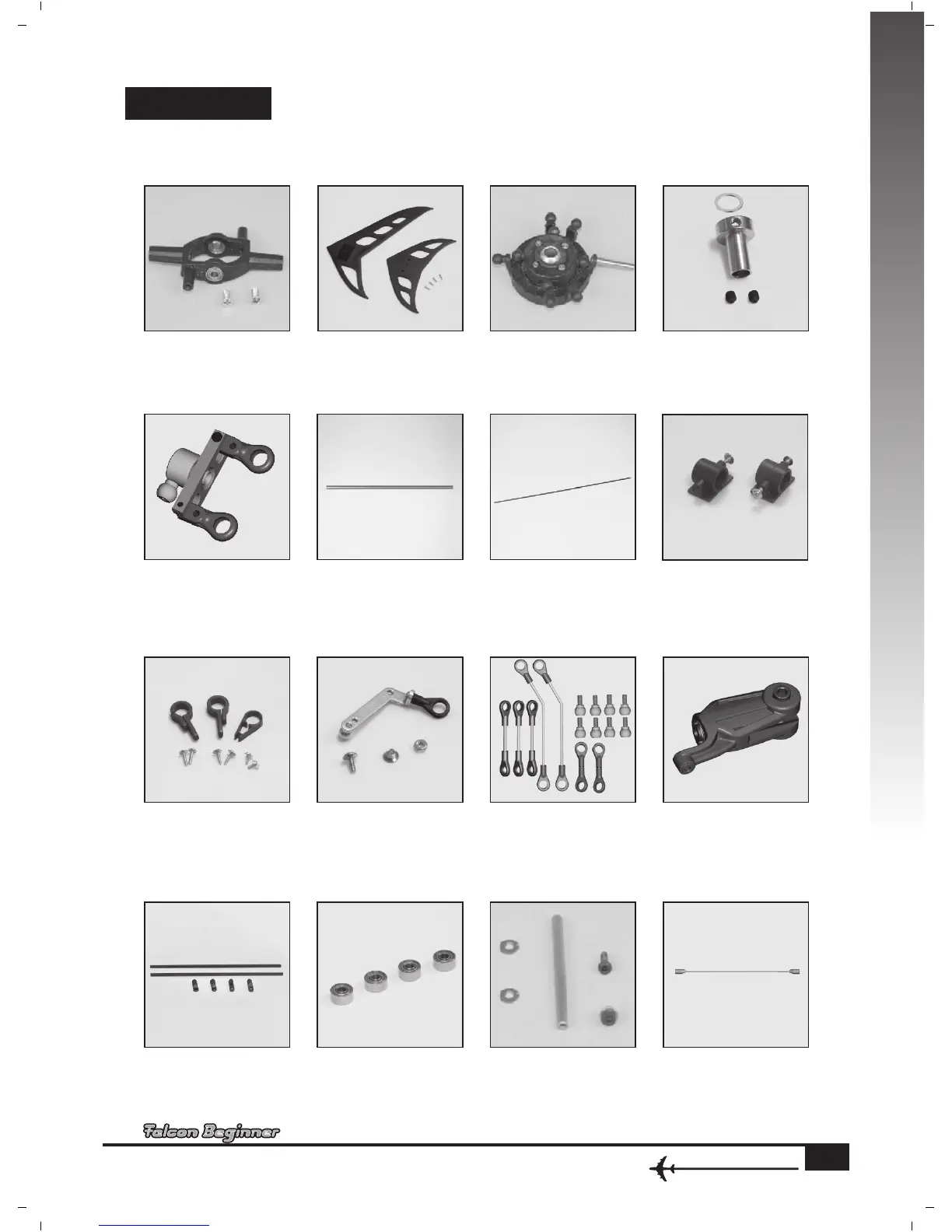 Falcon Beginner