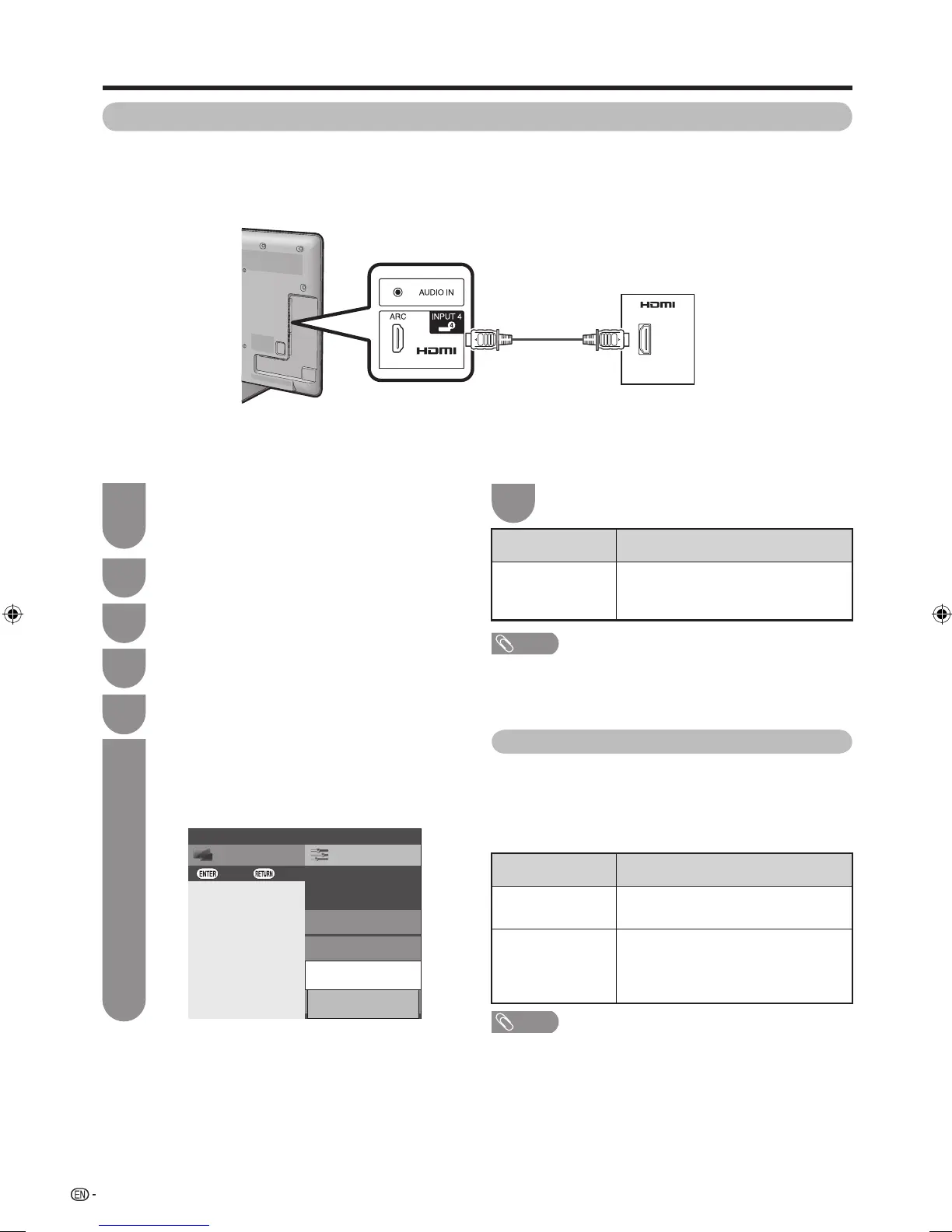 AUDIO IN

ARC

INPUT 4

4

HDMI

HDMI

ENTER

RETURN

EN -