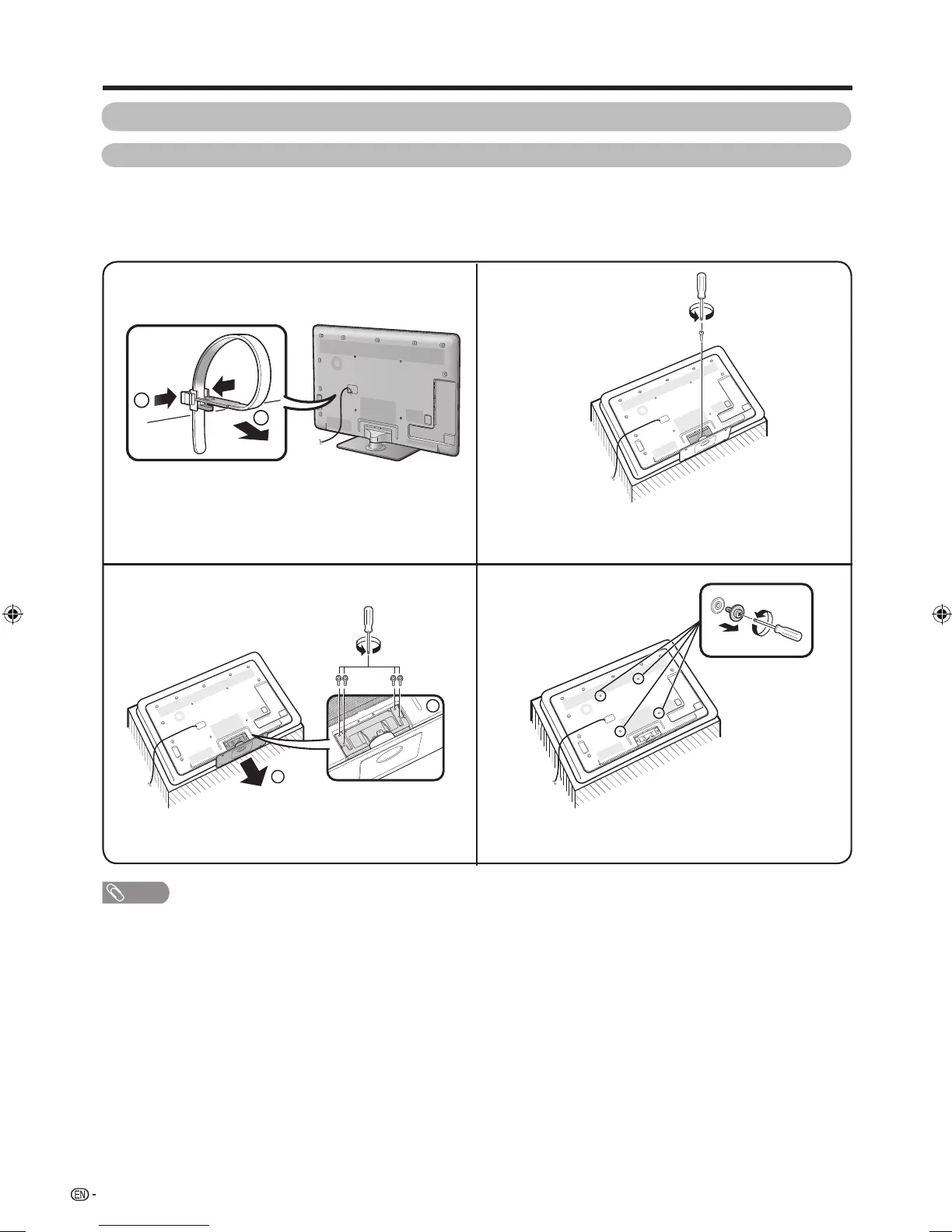 EN -