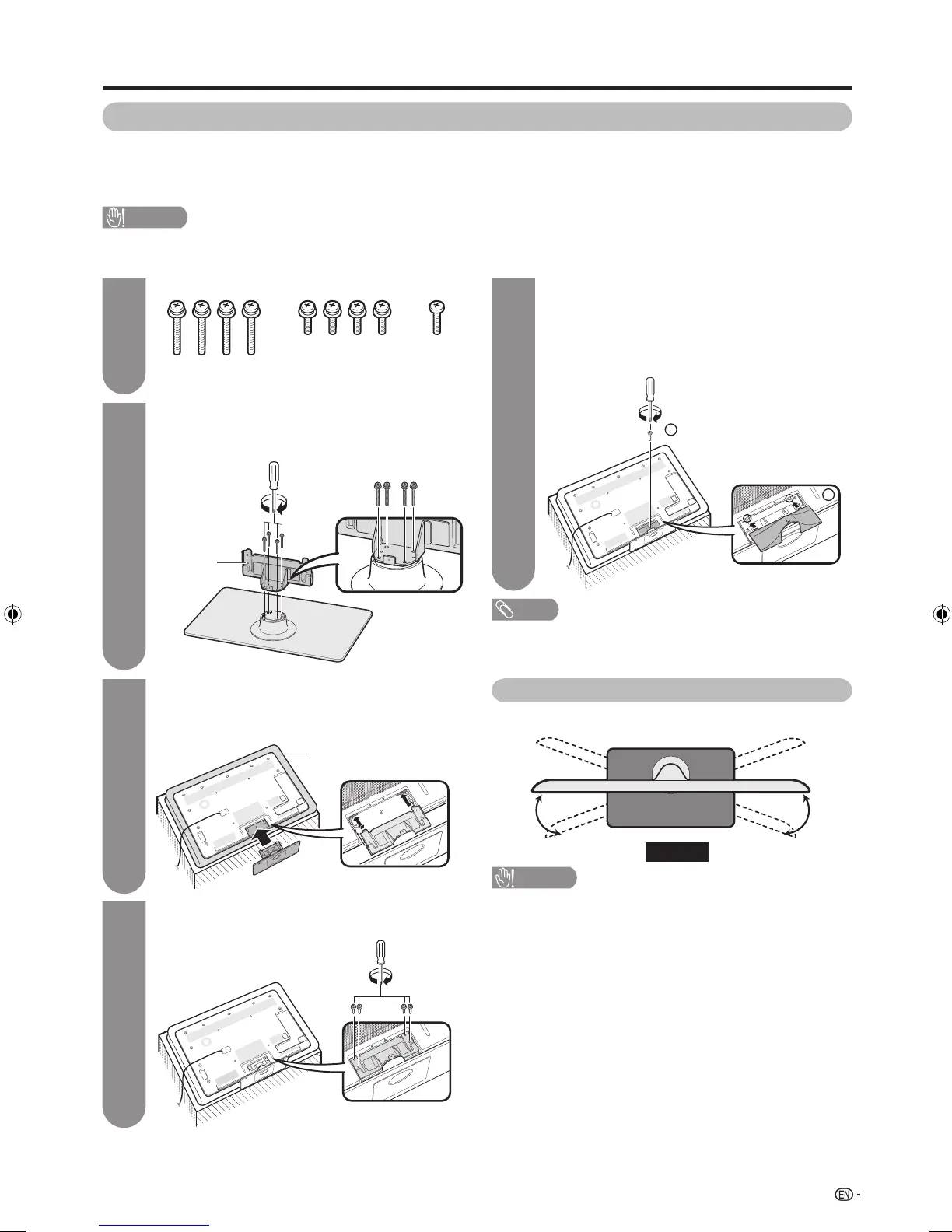 EN -