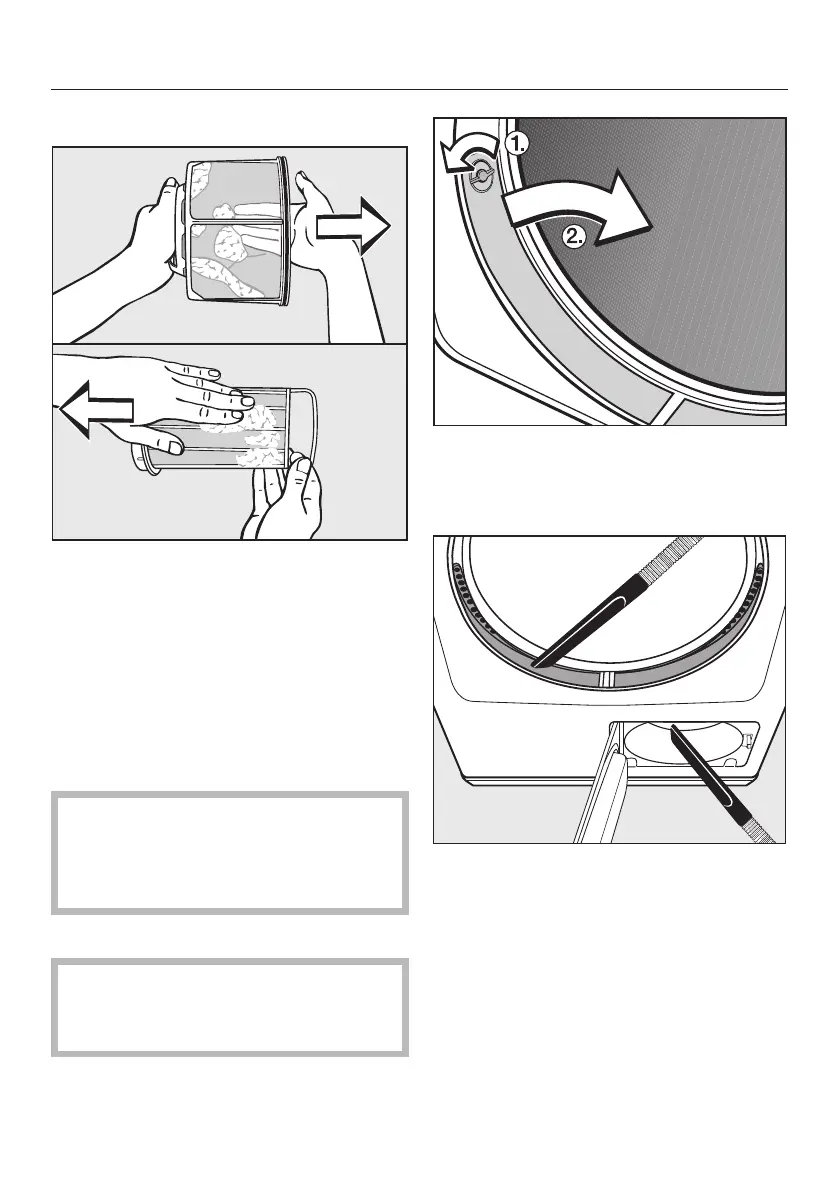 1.

2.