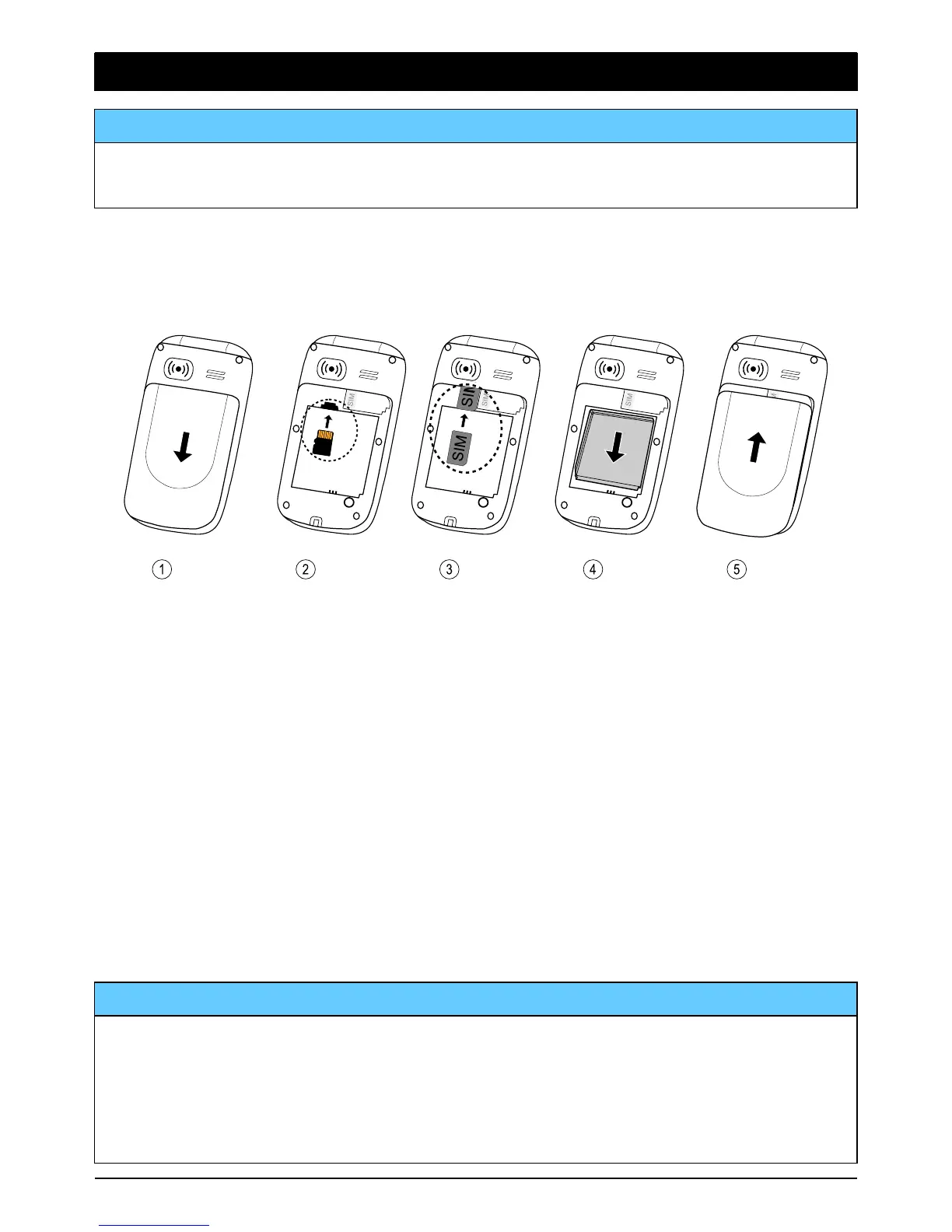 SIM
SIM
SIM
SIM
SIM

1
2
3
4
5