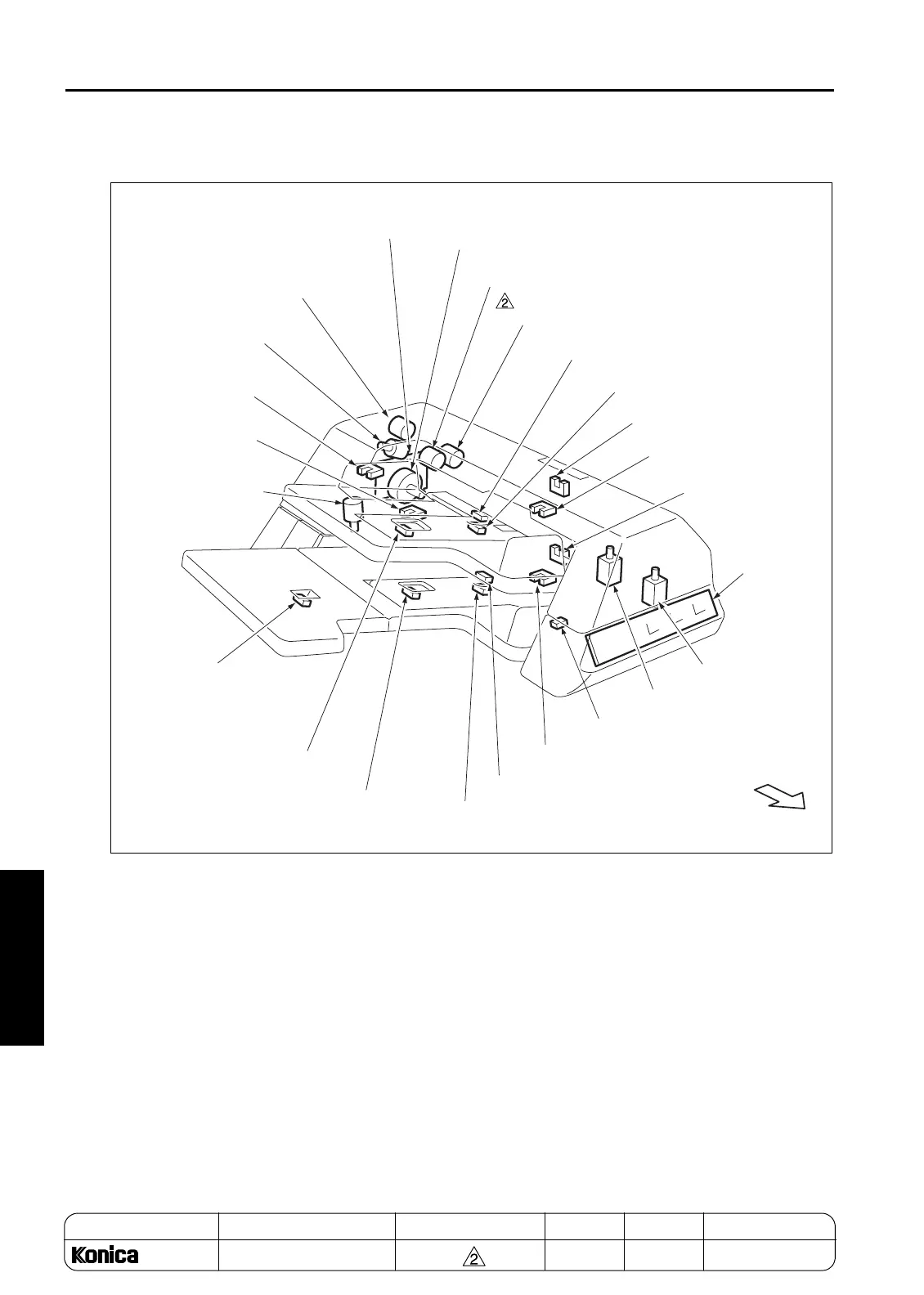 2

Konica

2