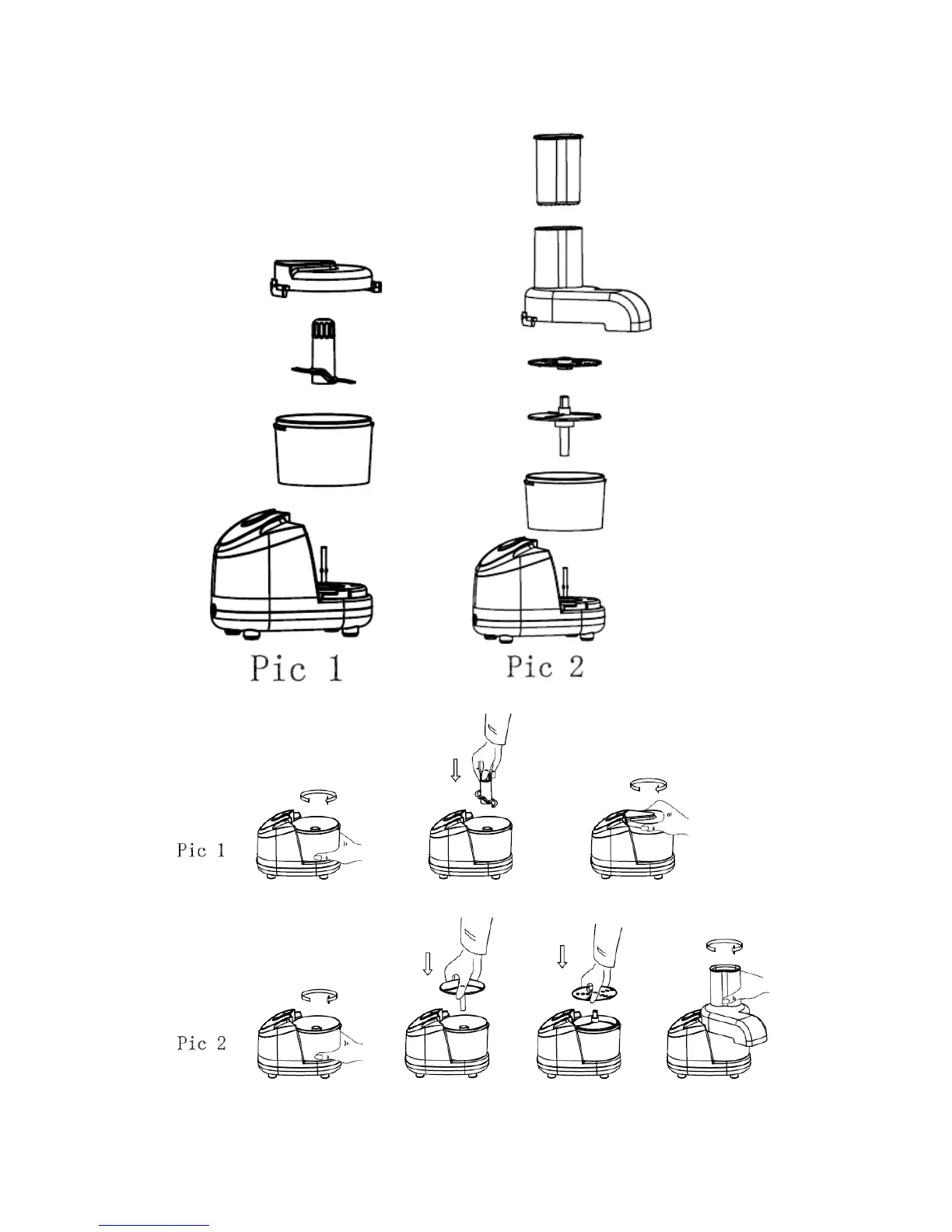 Pic 1

Pic 2

Pic 1

Pic 2