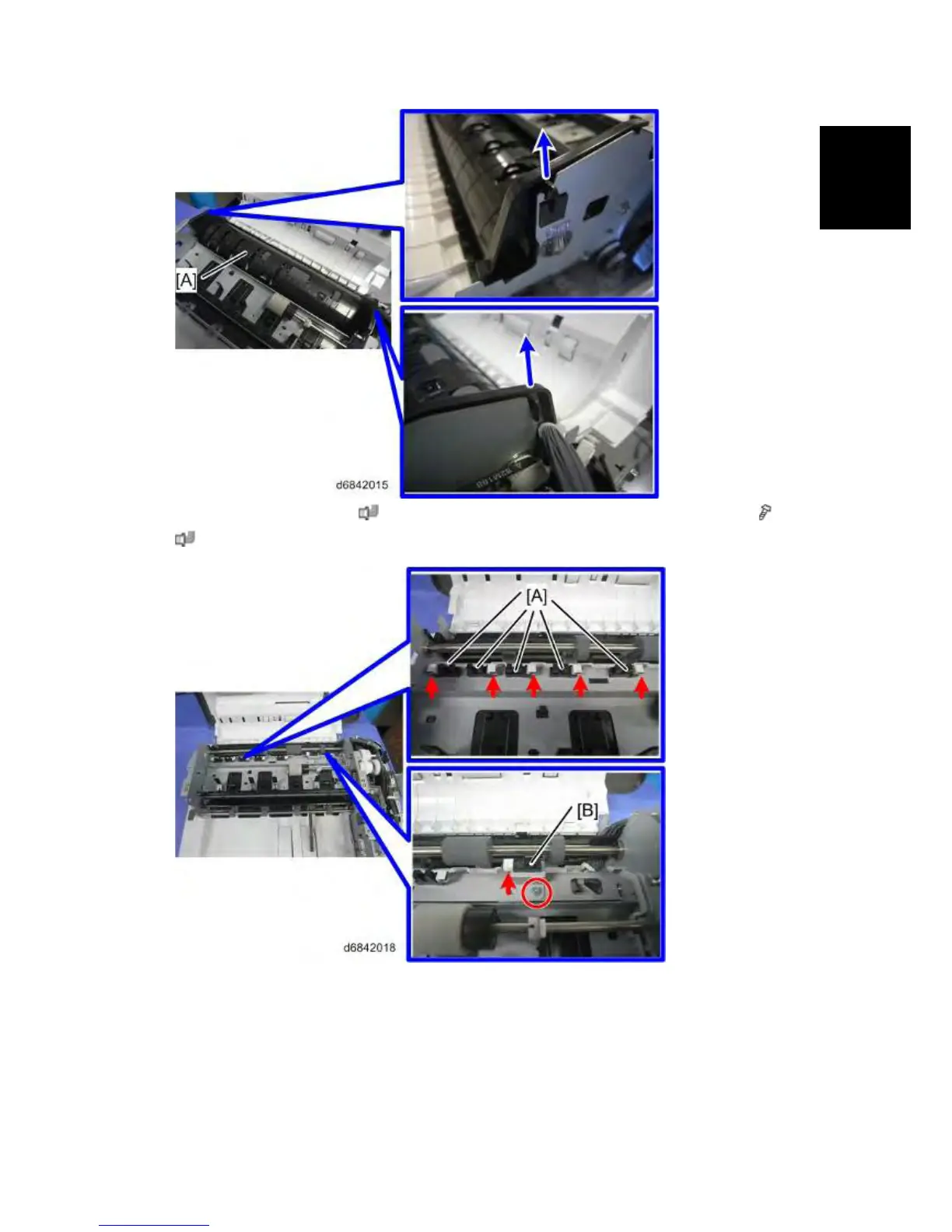 [A]

d6842015

[A]

[B]

d6842018