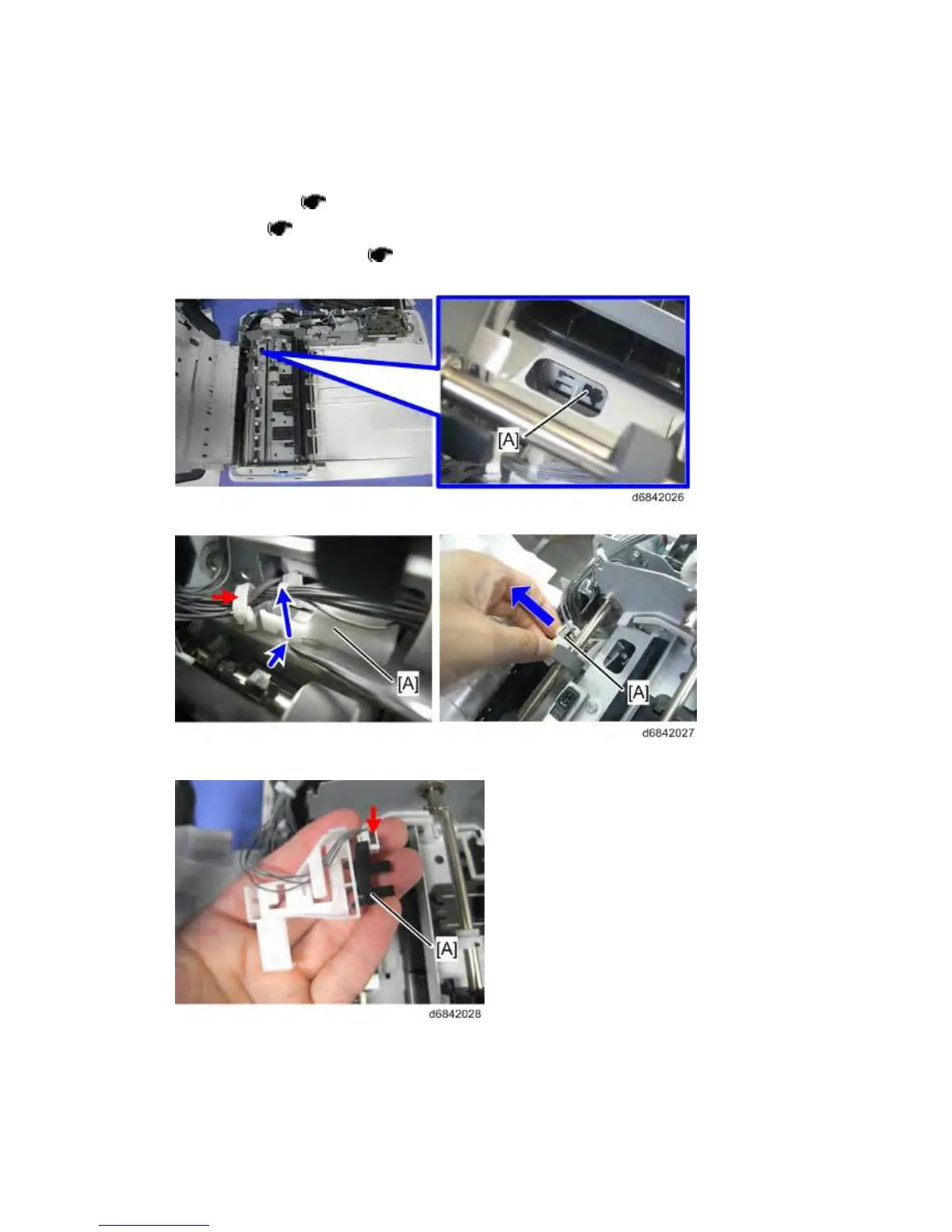 [A]

d6842026

[A]

[A]

d6842027

[A]

d6842028