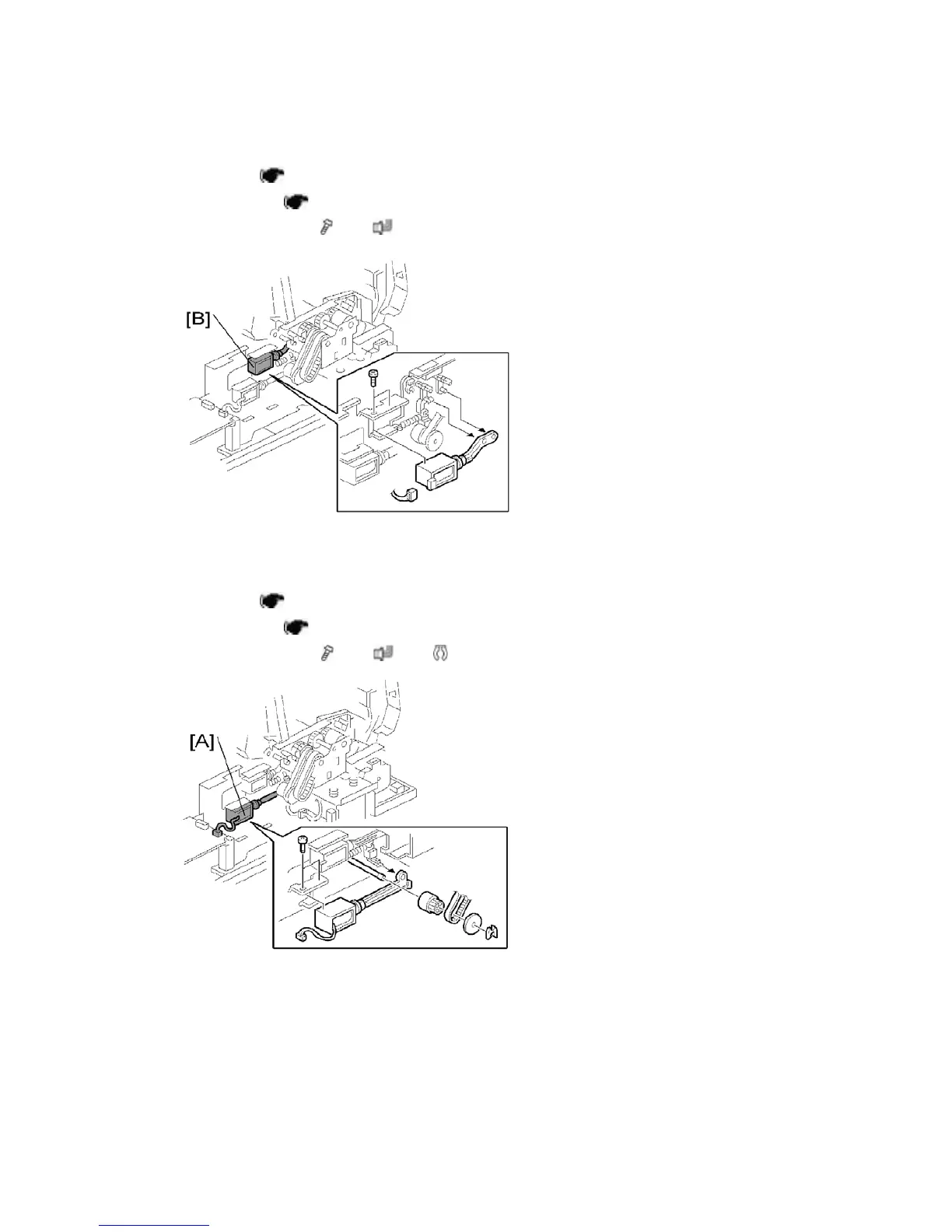 [B]

[A]