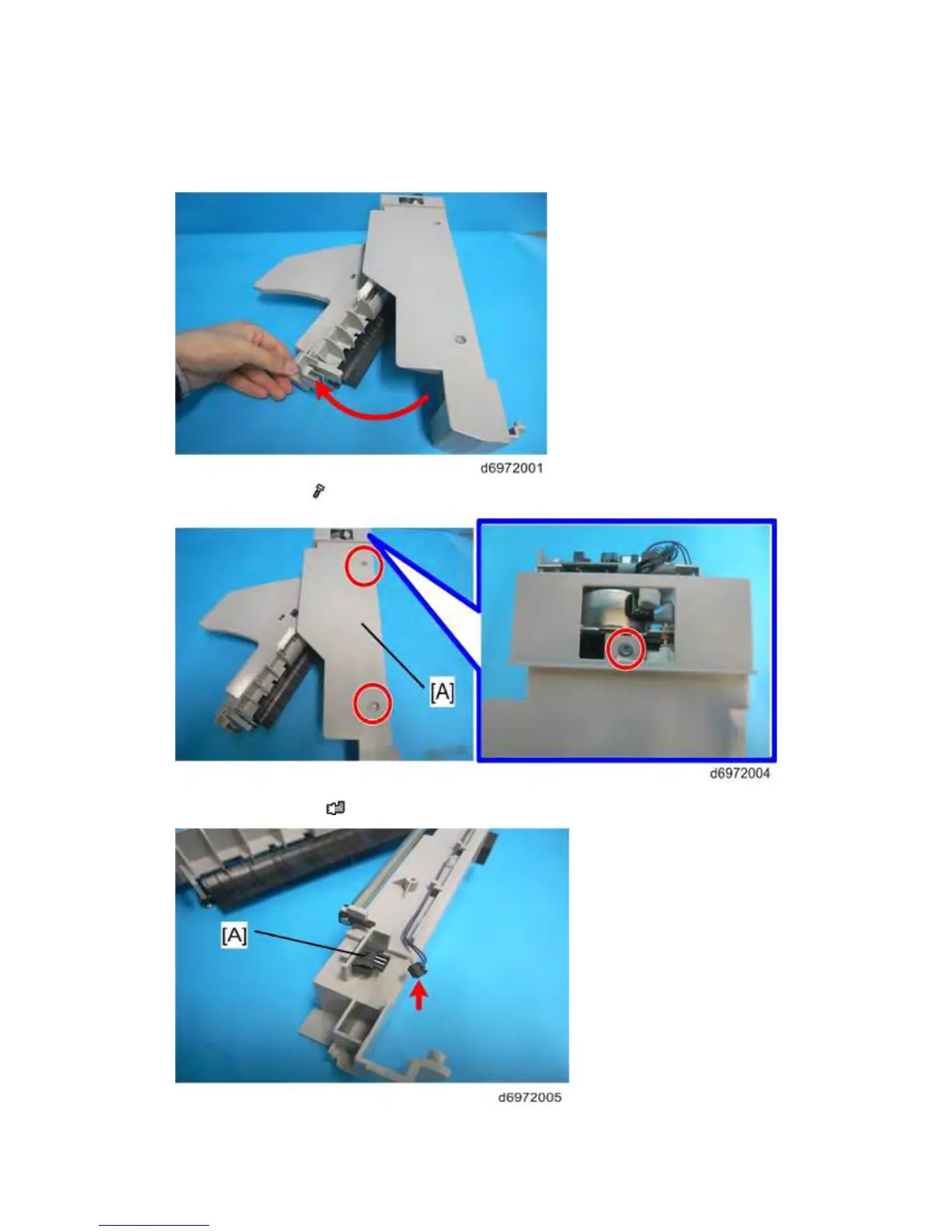 d6972001

[A]

d6972004

[A]

d6972005