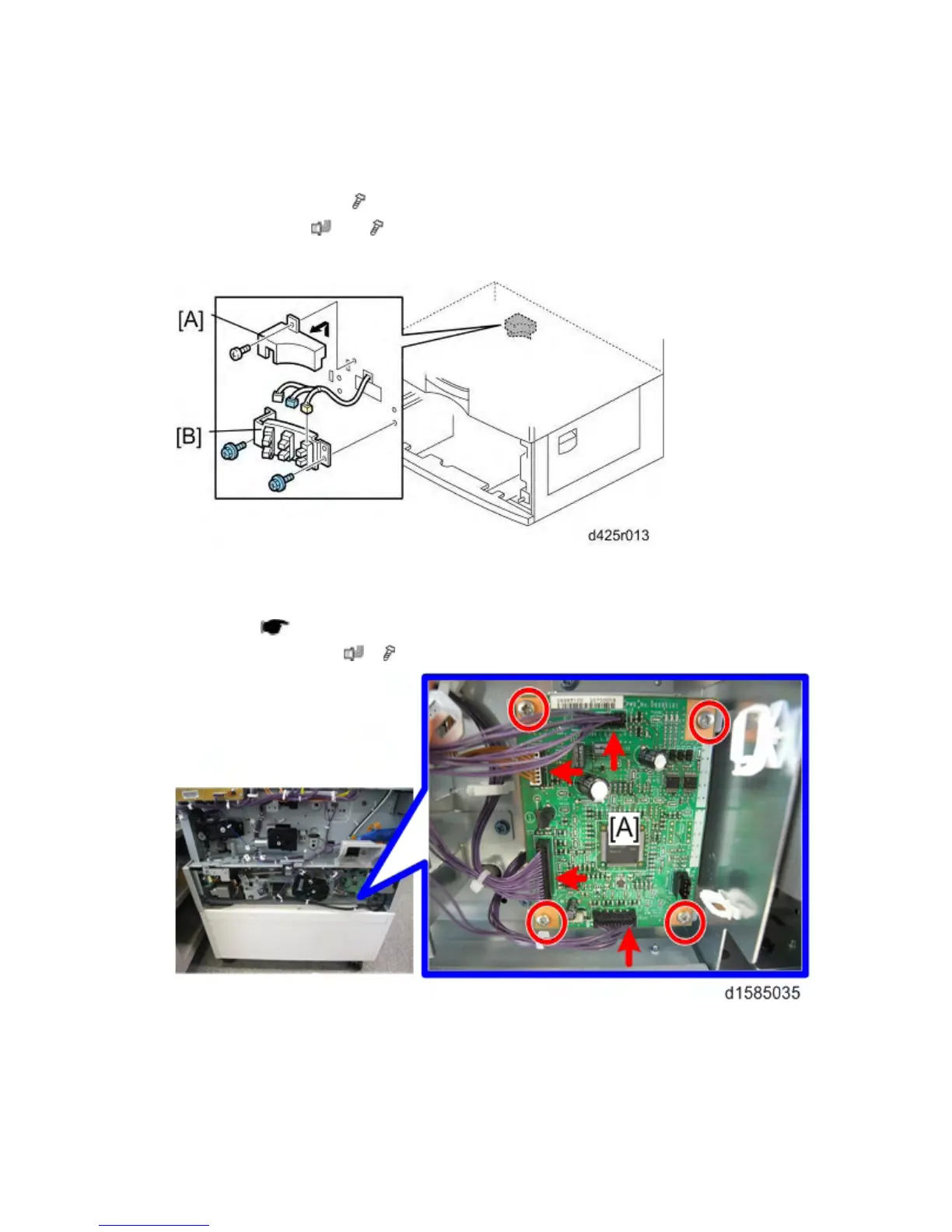 [A]

[B]

d425r013

[A]

d1585035