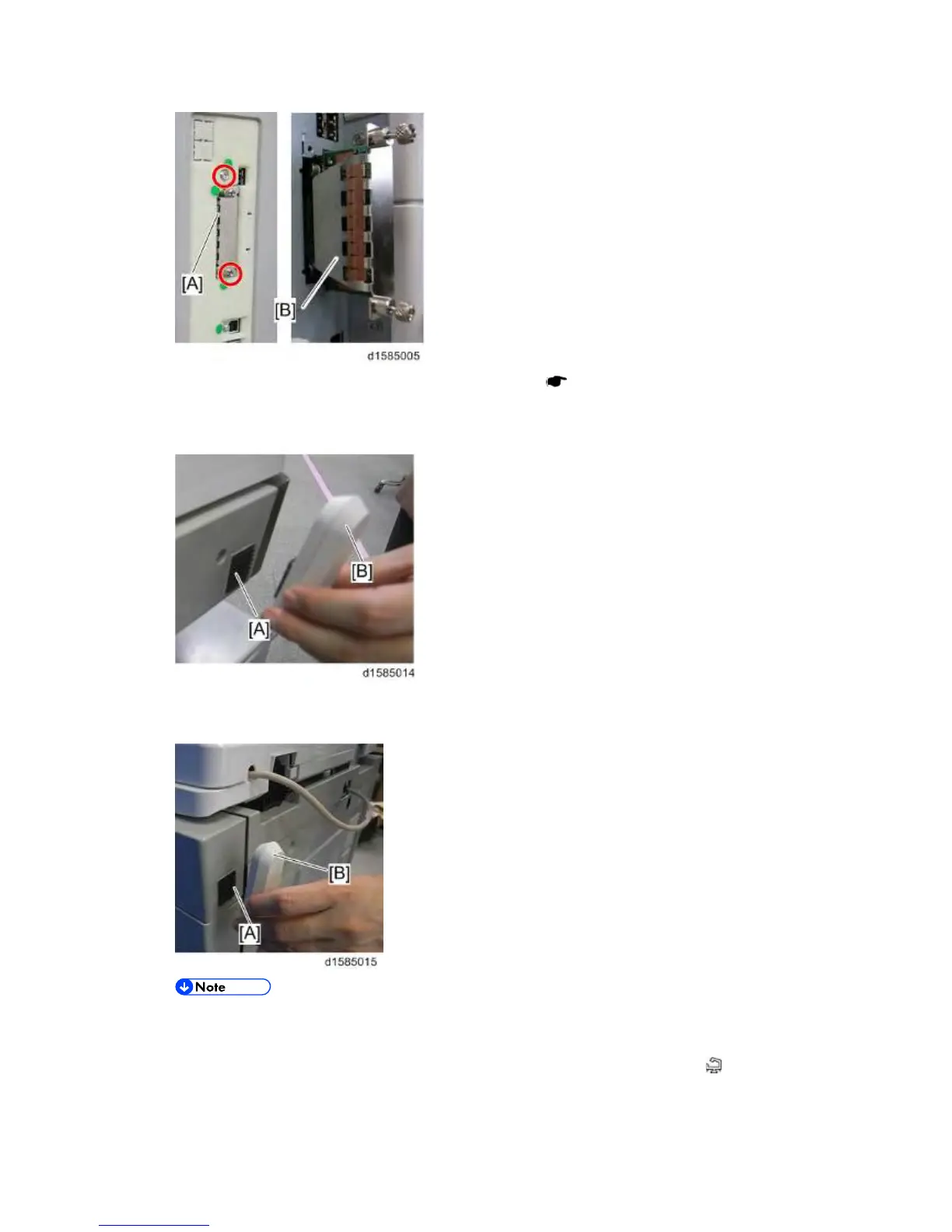 [A]
[B]
d1585005

[B]
[A]
d1585014

[B]
[A]
d1585015

Note