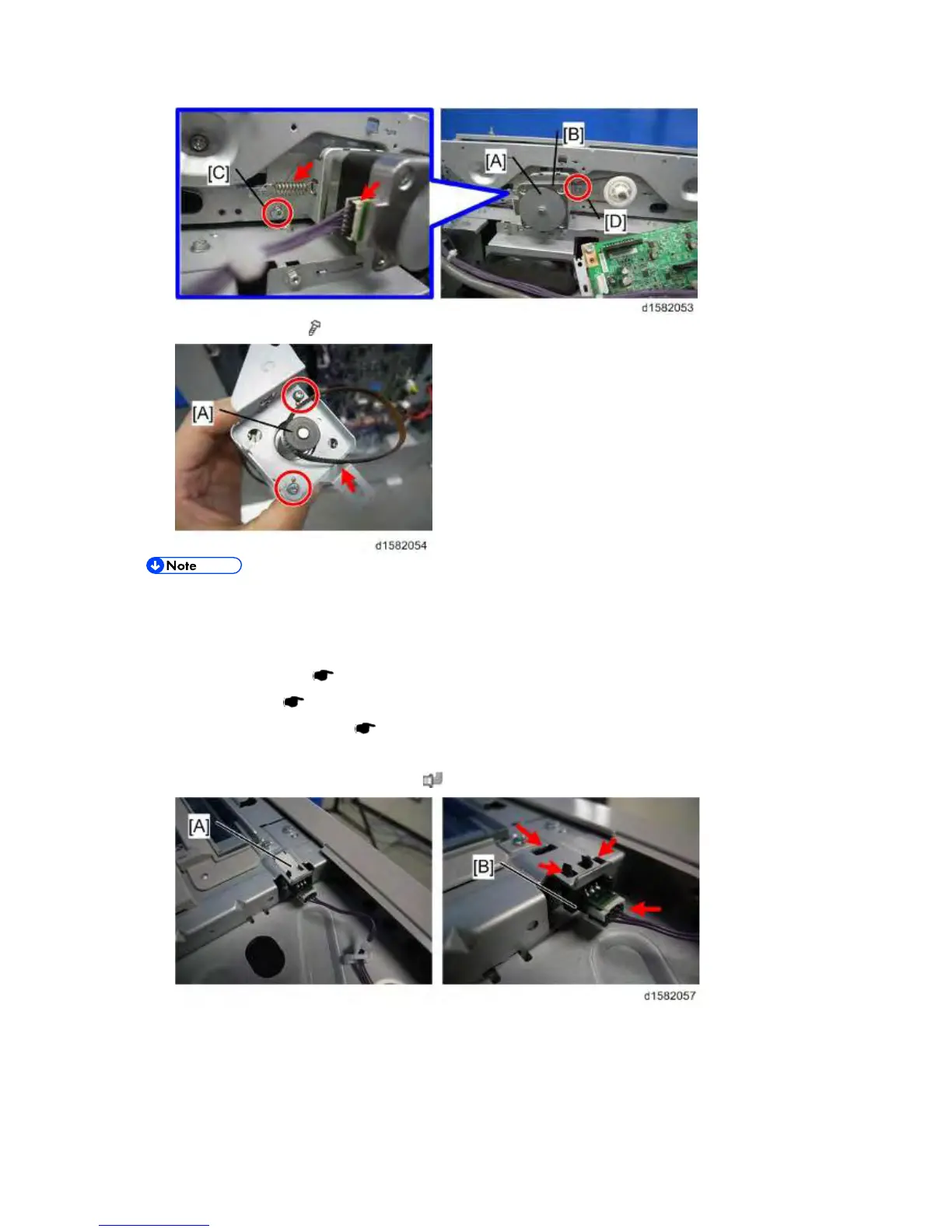 [C]

[A]

[B]

[D]

d1582053

[A]

d1582054

Note

[A]

[B]

d1582057