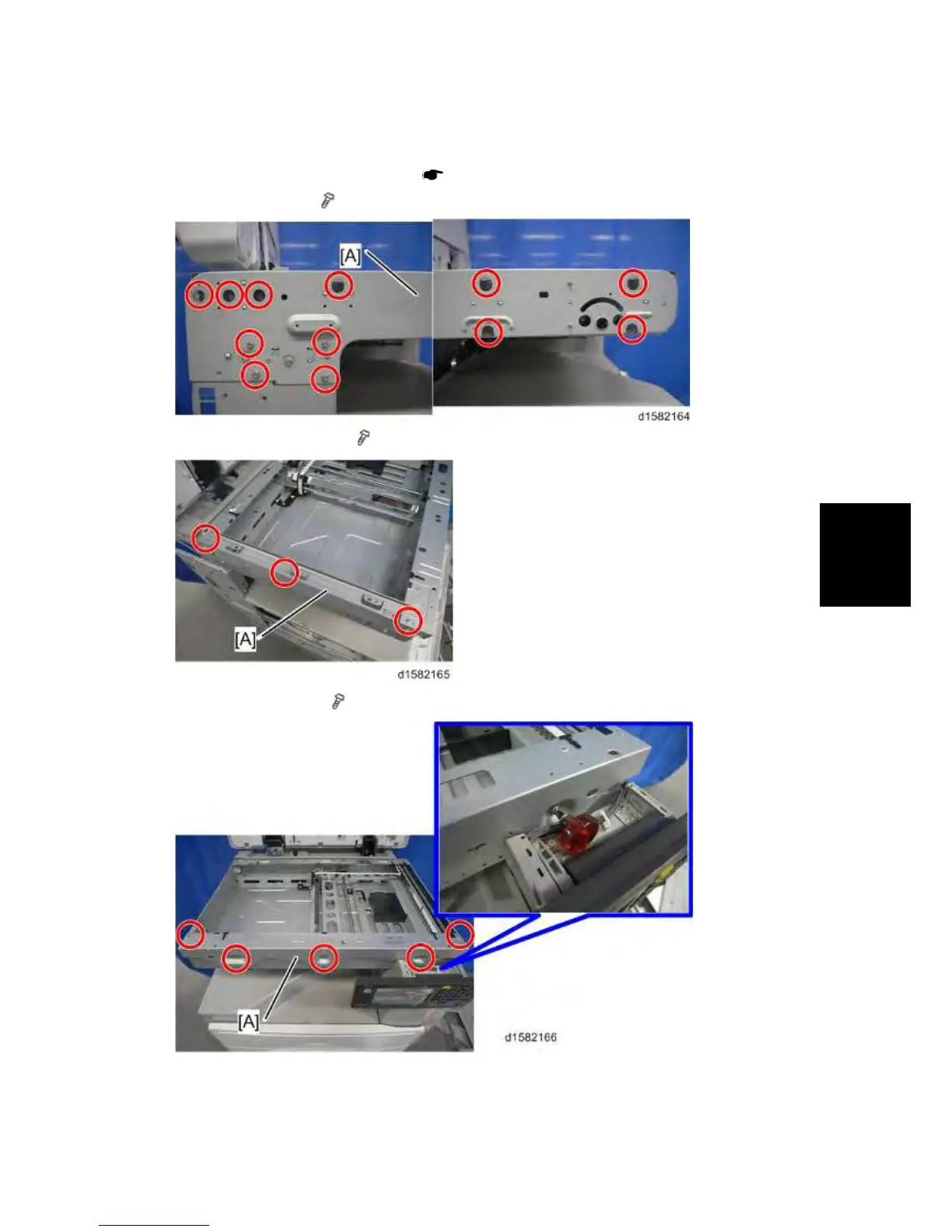 [A]

d1582164

[A]

d1582165

[A]

d1582166