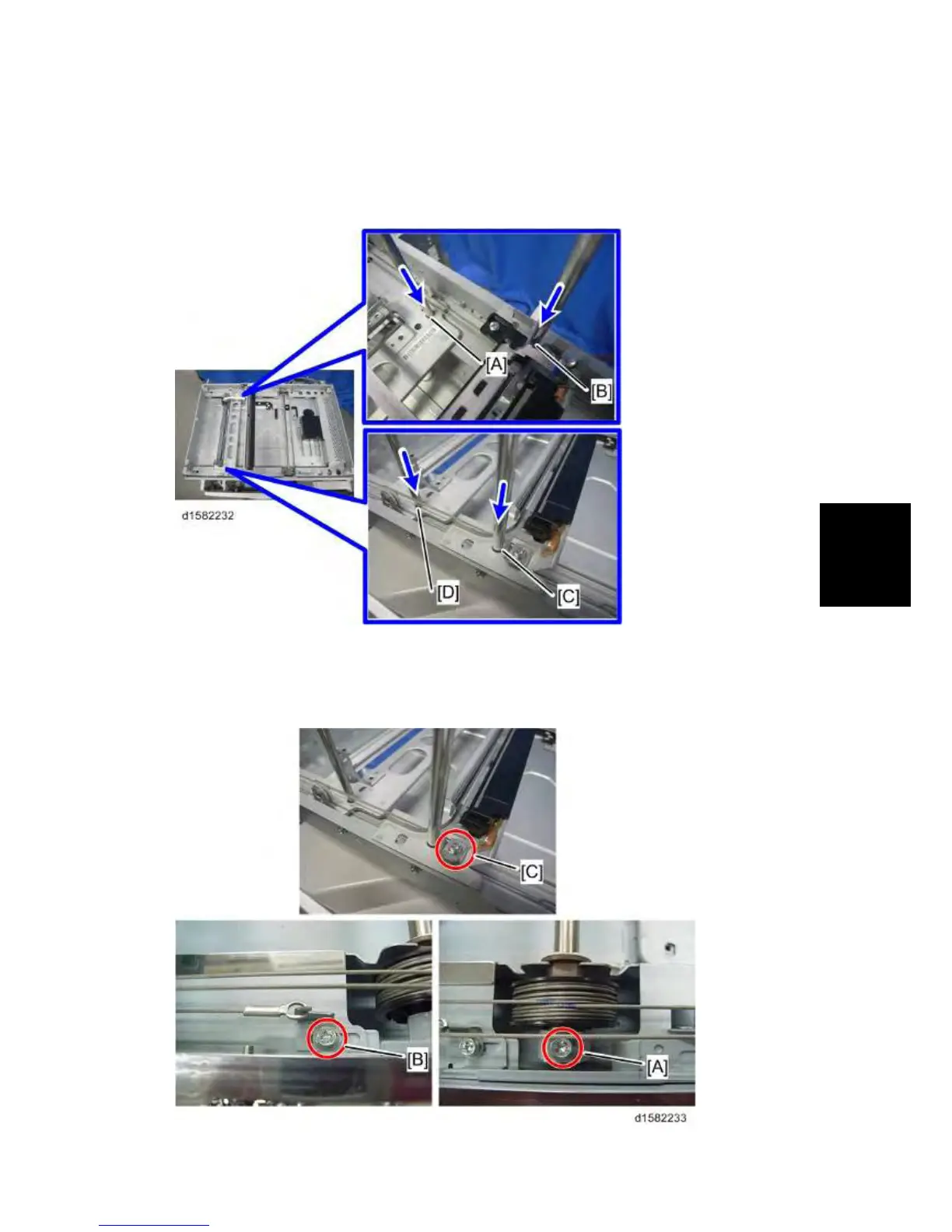 [A]

[B]

d1582232

[D]

[C]

[C]

[B]

[A]

d1582233