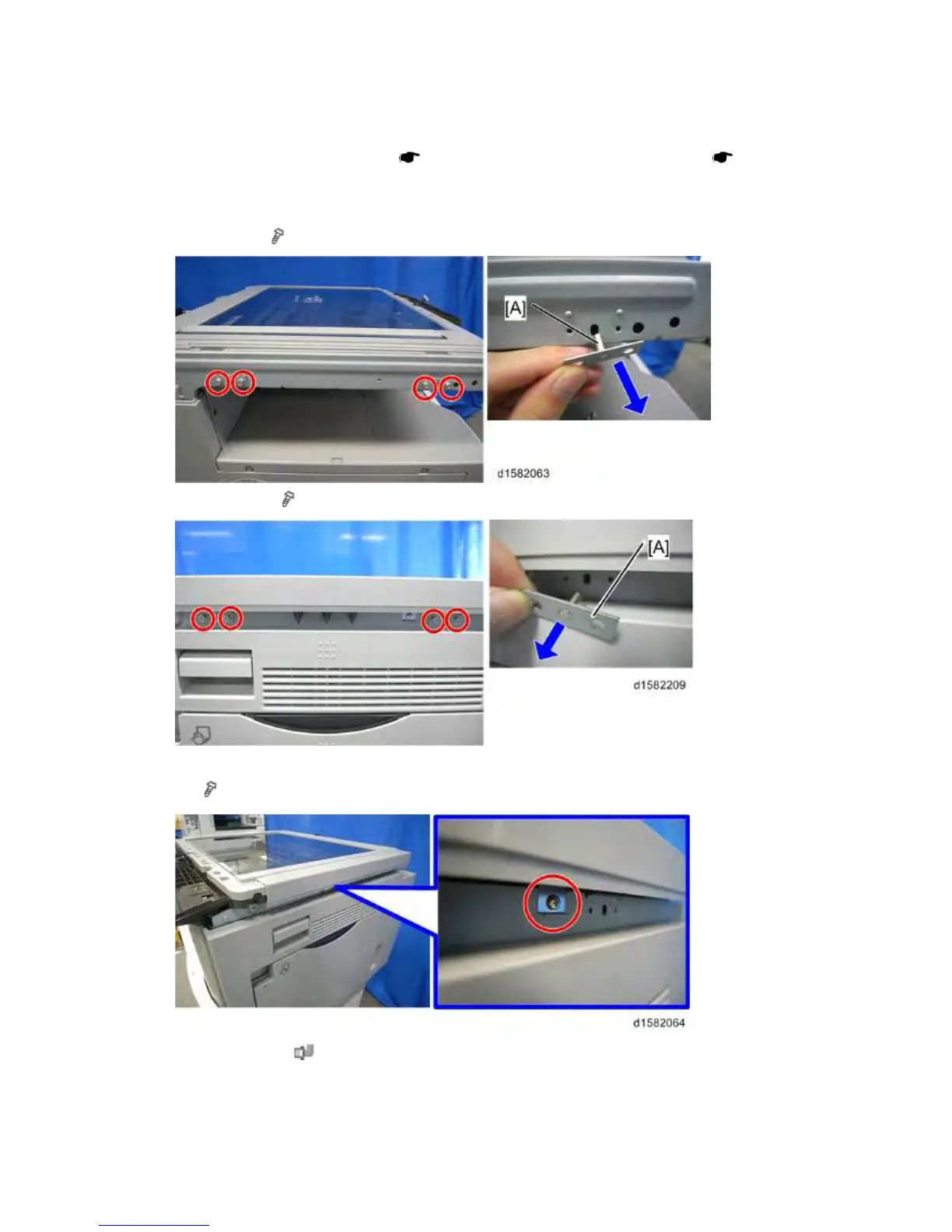 [A]

d1582063

[A]

d1582209

d1582064