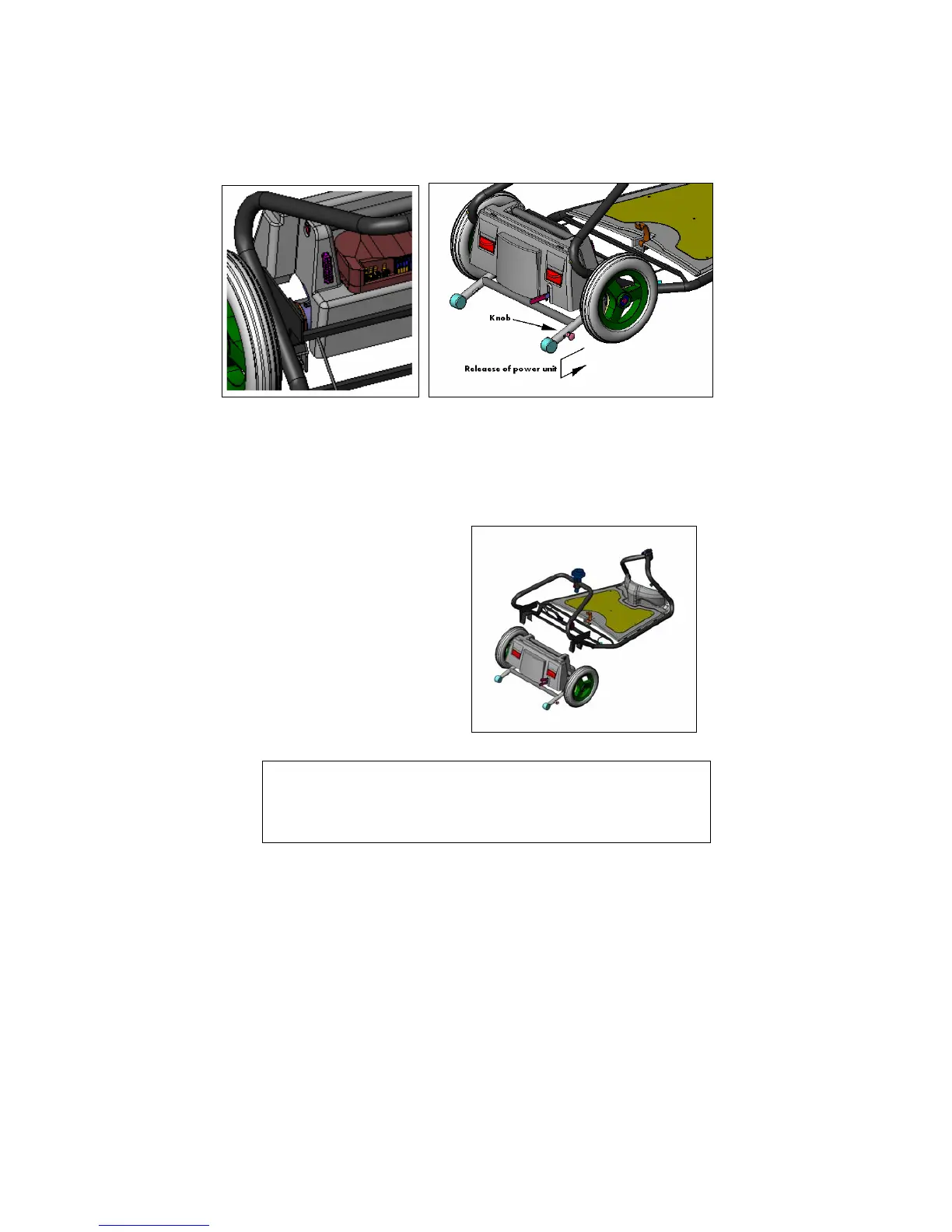 Knob

Release of power unit