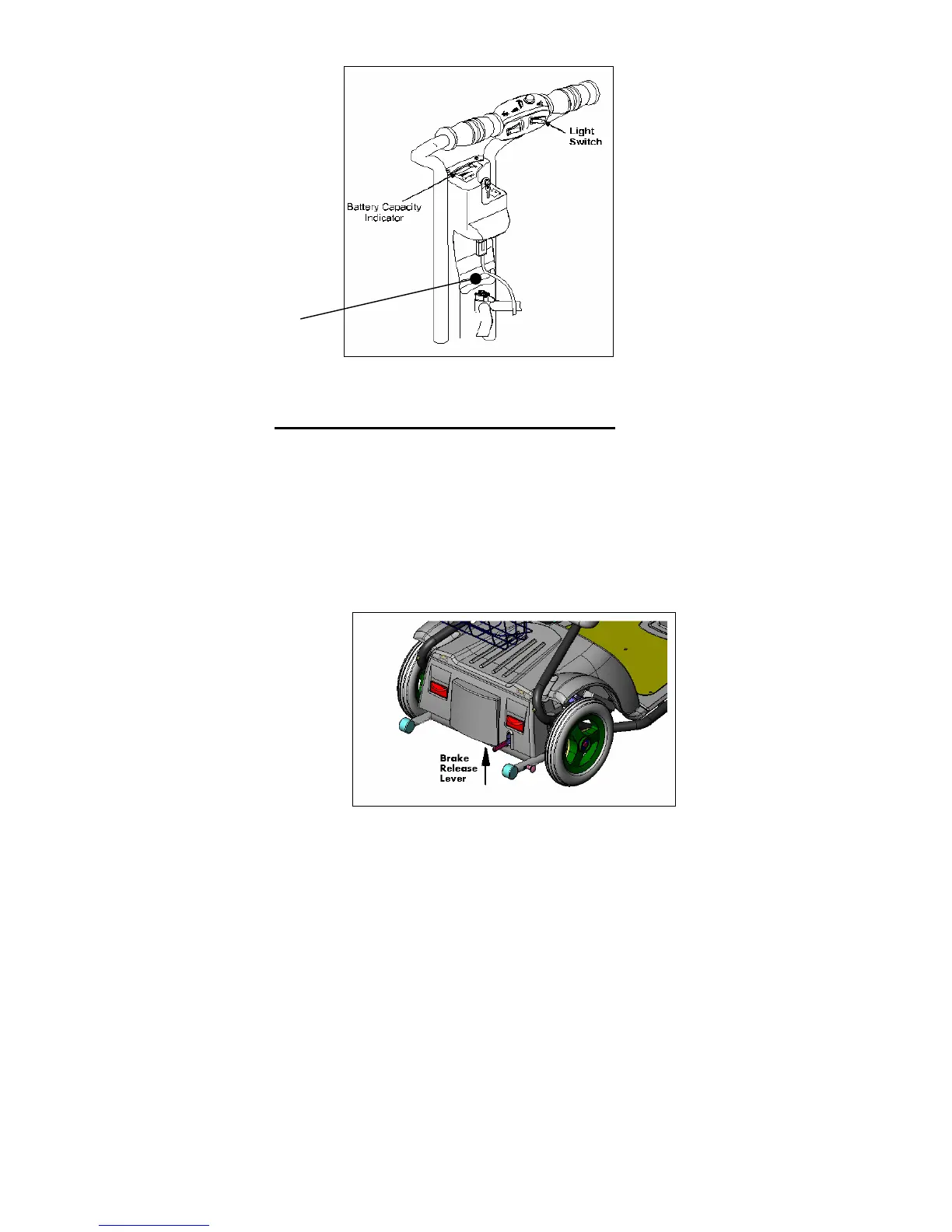 Light Switch

Battery Capacity Indicator

Brake Release Lever