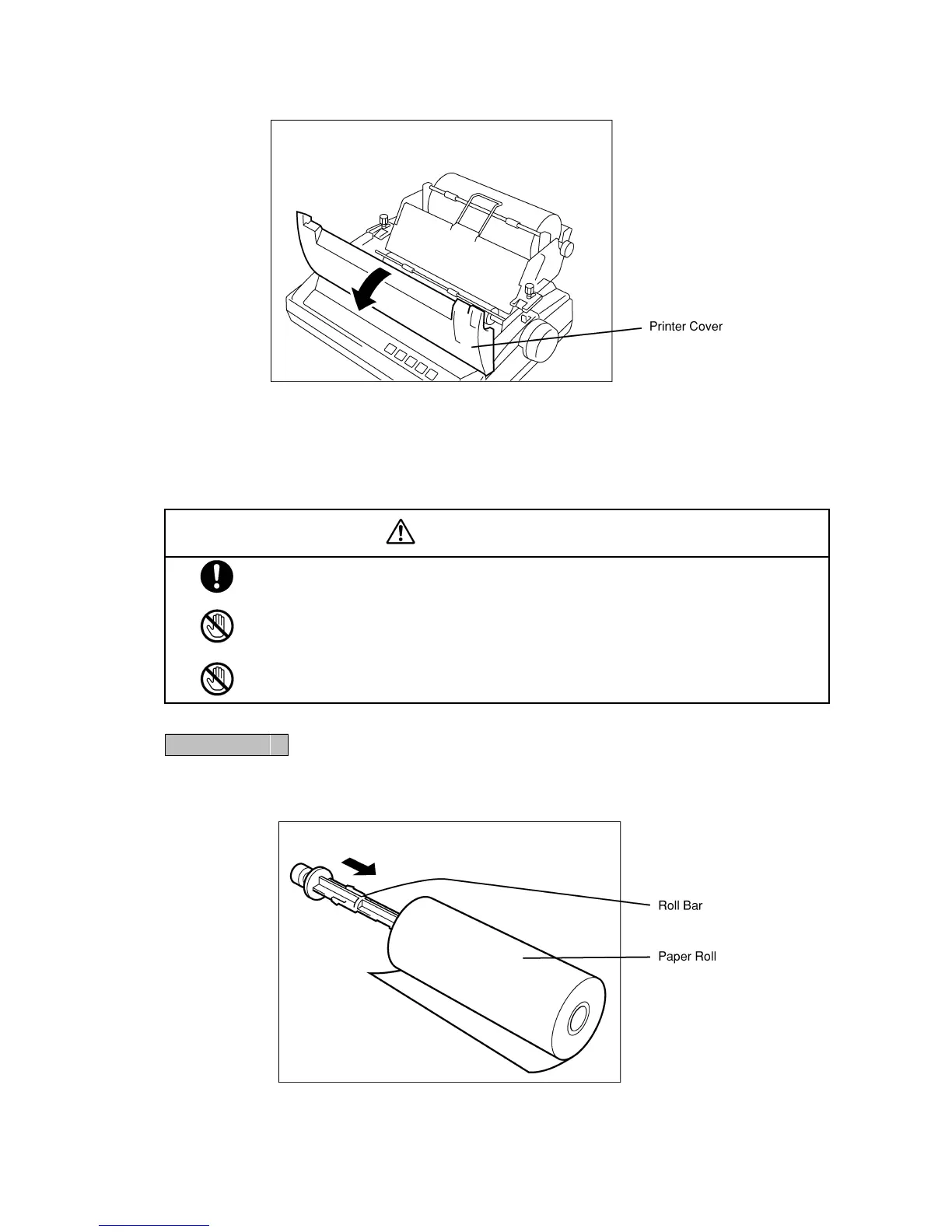 Printer Cover

Roll Bar

Paper Roll