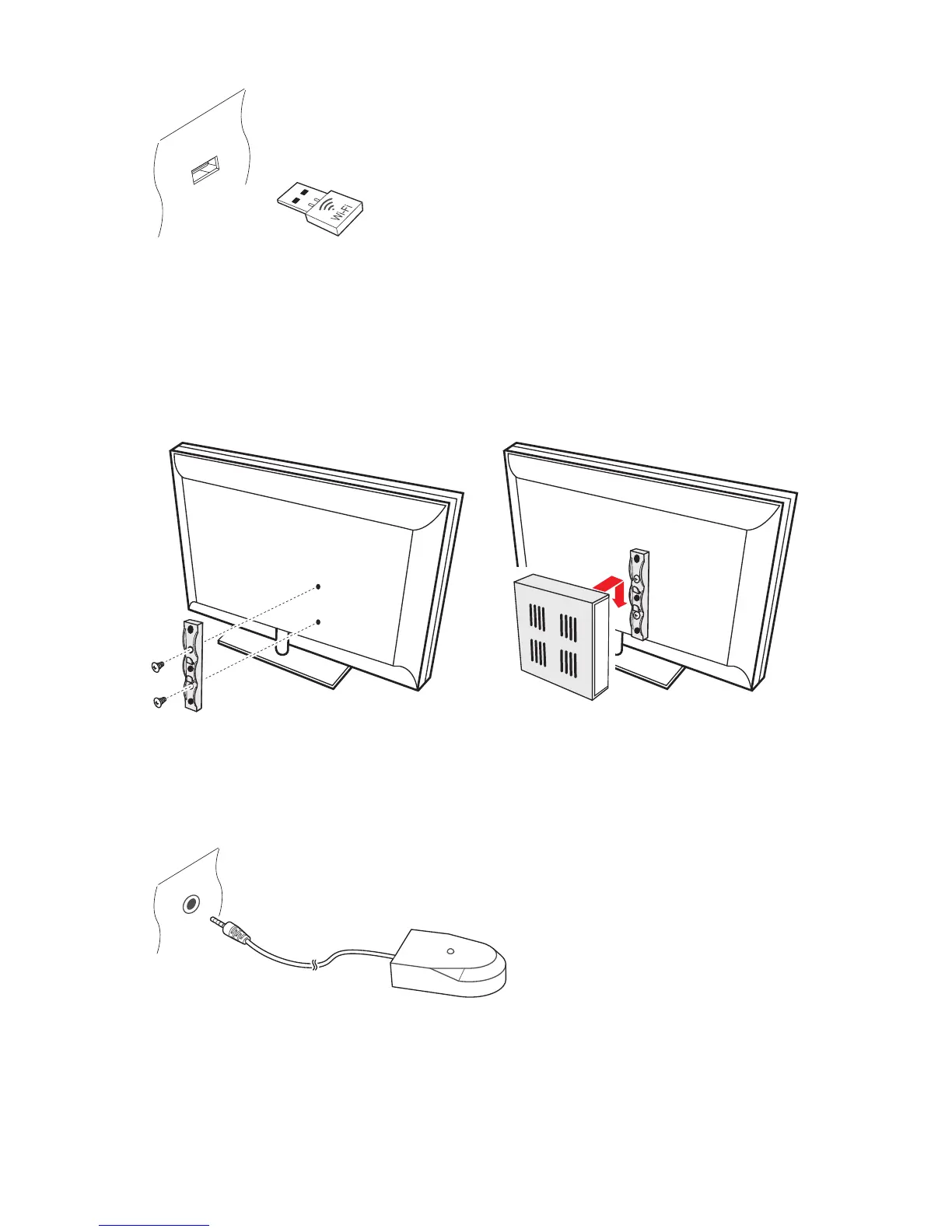 Wi-Fi