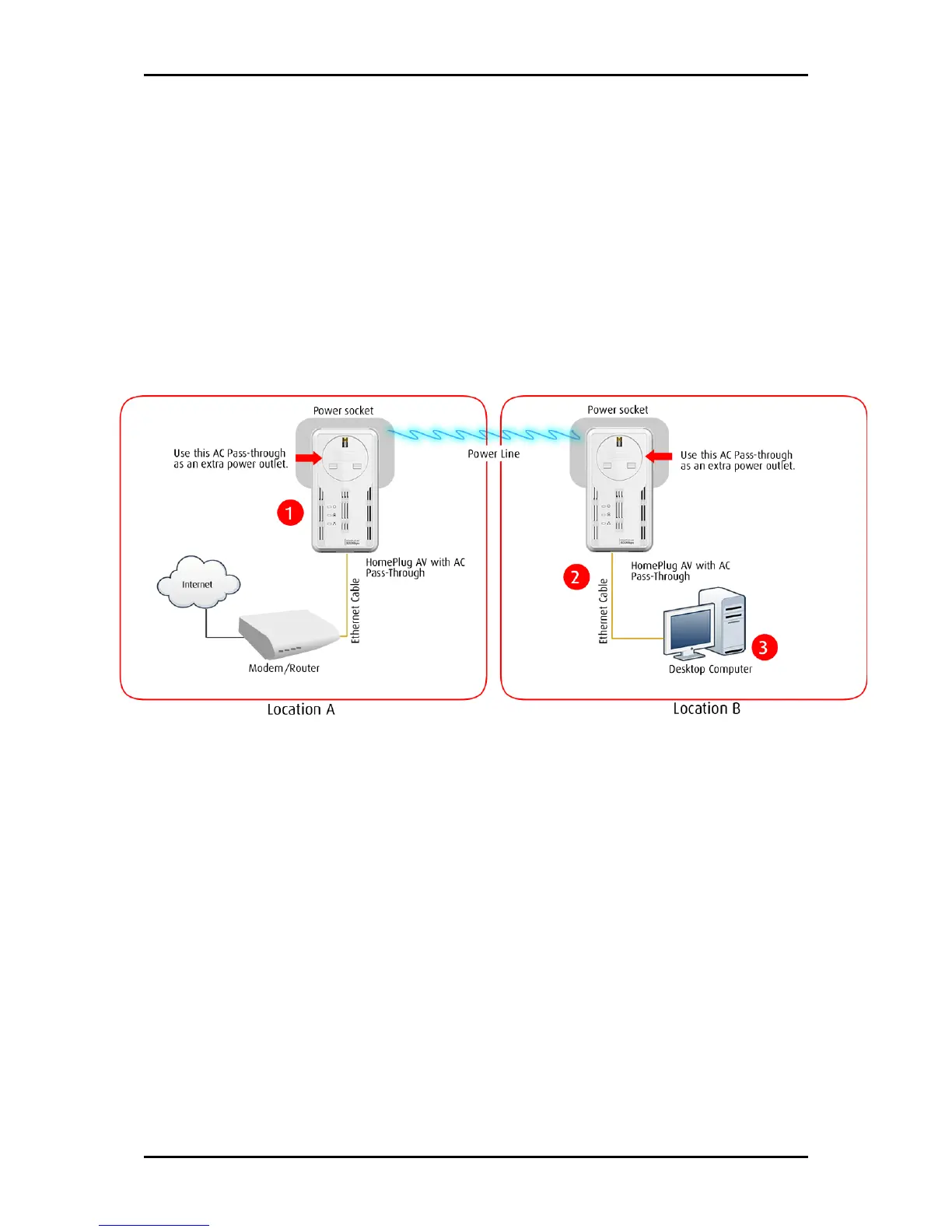 Power socket

Use this AC Pass-through as an extra power outlet.

1

HomePlug AV with AC Pass-Through

Internet

Ethernet Cable

Modem/Router

Location A

Power Line

Power socket

Use this AC Pass-through as an extra power outlet.

HomePlug AV with AC Pass-Through

2

Ethernet Cable

3

Desktop Computer

Location B