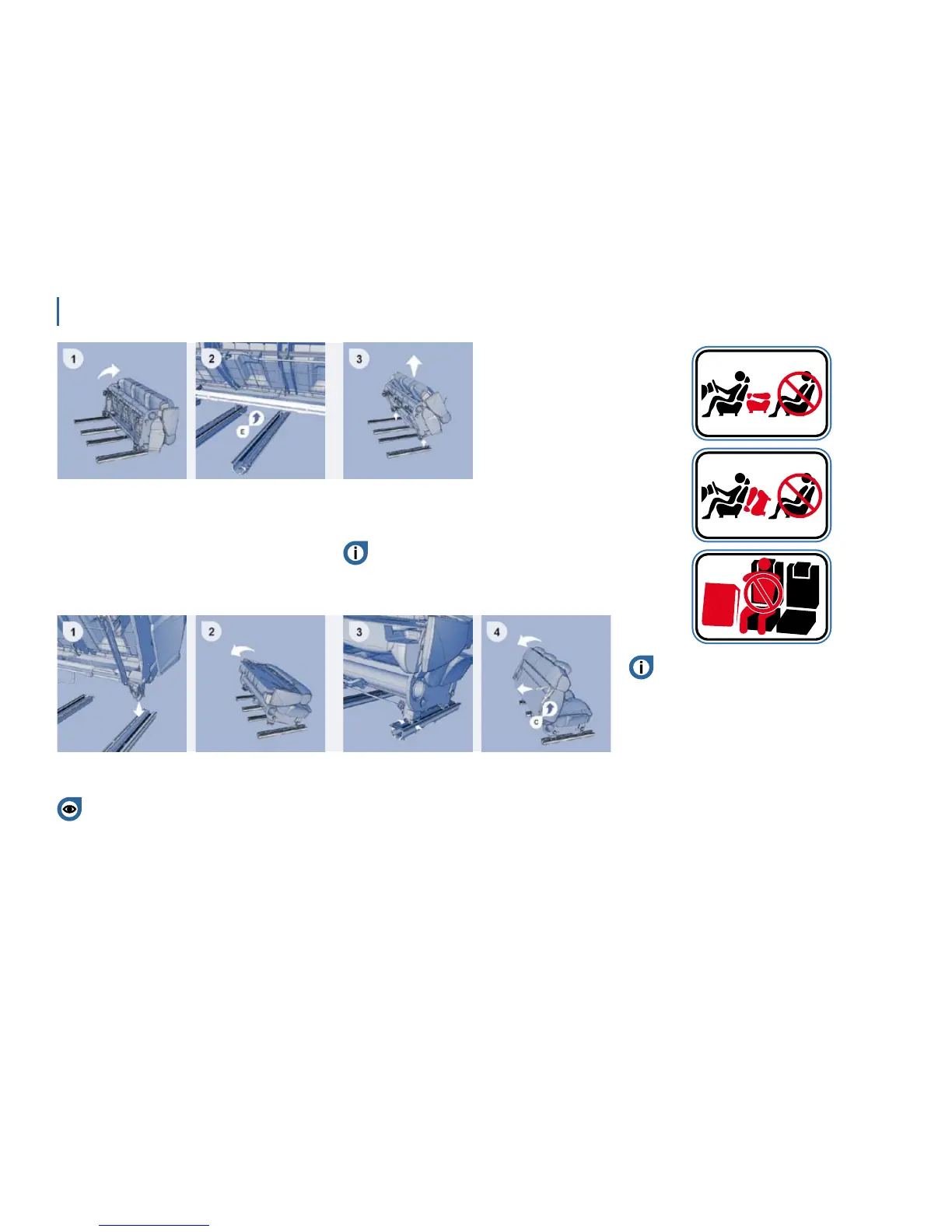 1

2

E

3

1

2

3

4

C