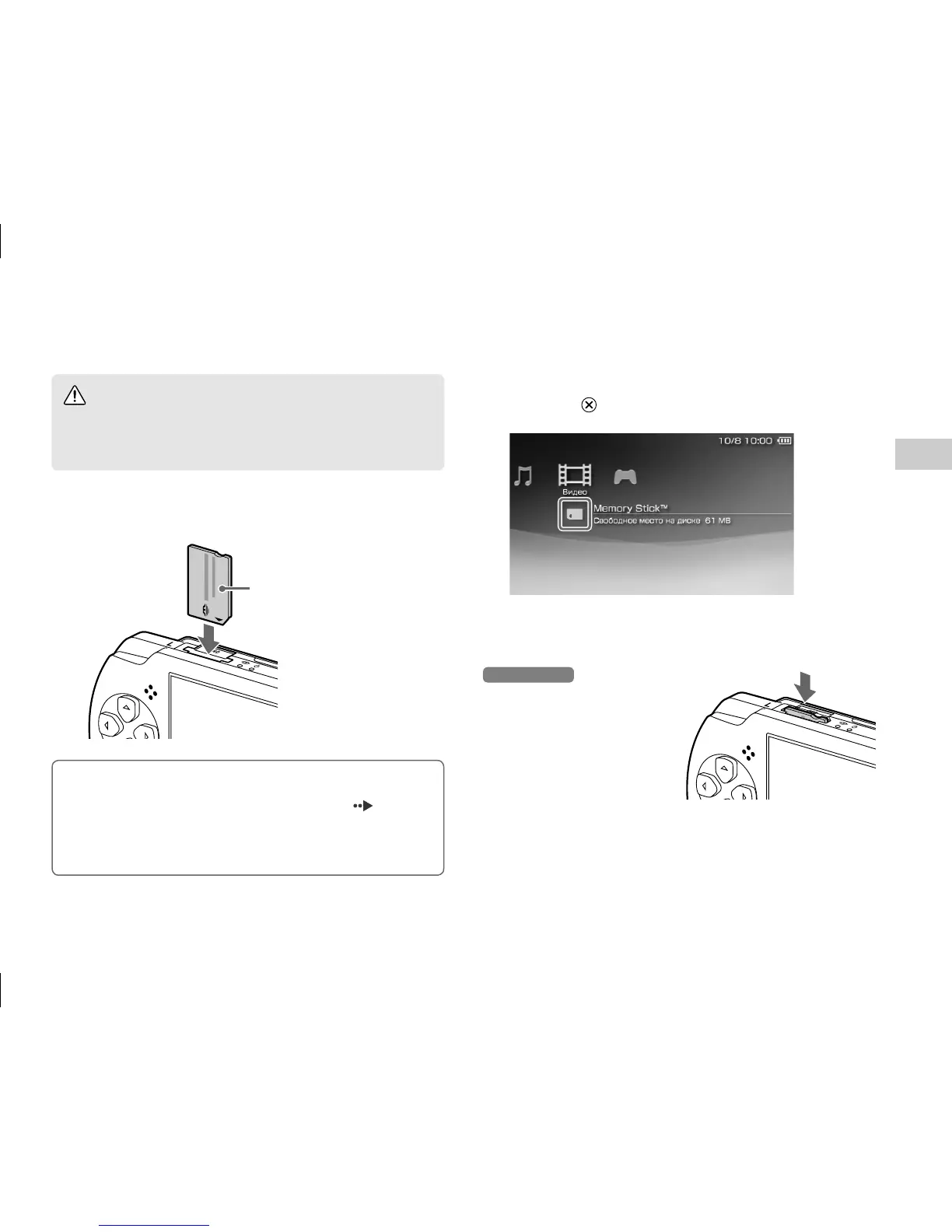 10/8 10:00

Видео

Memory Stick™

Свободное место на диске 61 MB