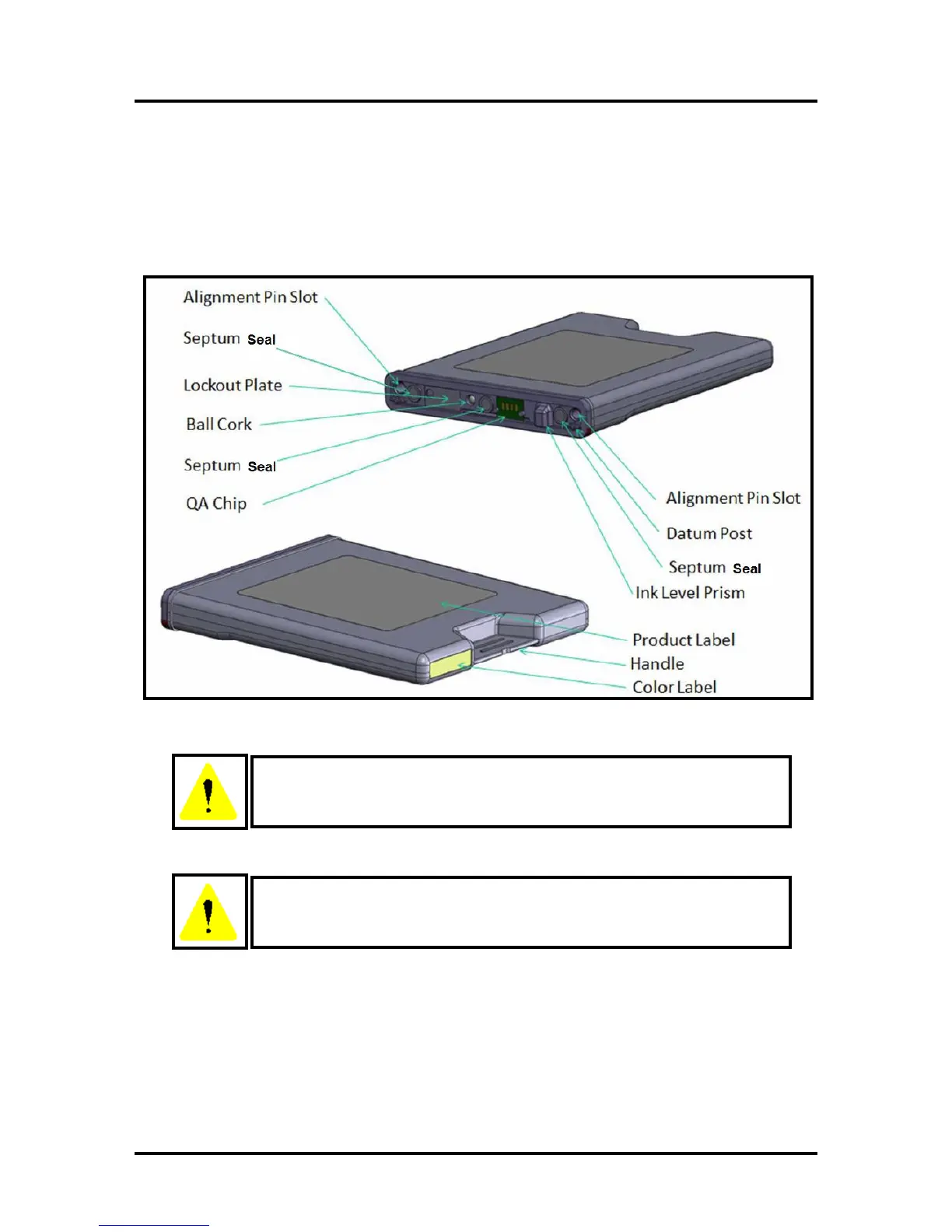 Alignment Pin Slot

Septum Seal

Lockout Plate

Ball Cork

Septum Seal

QA Chip

Alignment Pin Slot

Datum Post

Septum Seal

Ink Level Prism

Product Label

Handle

Color Label