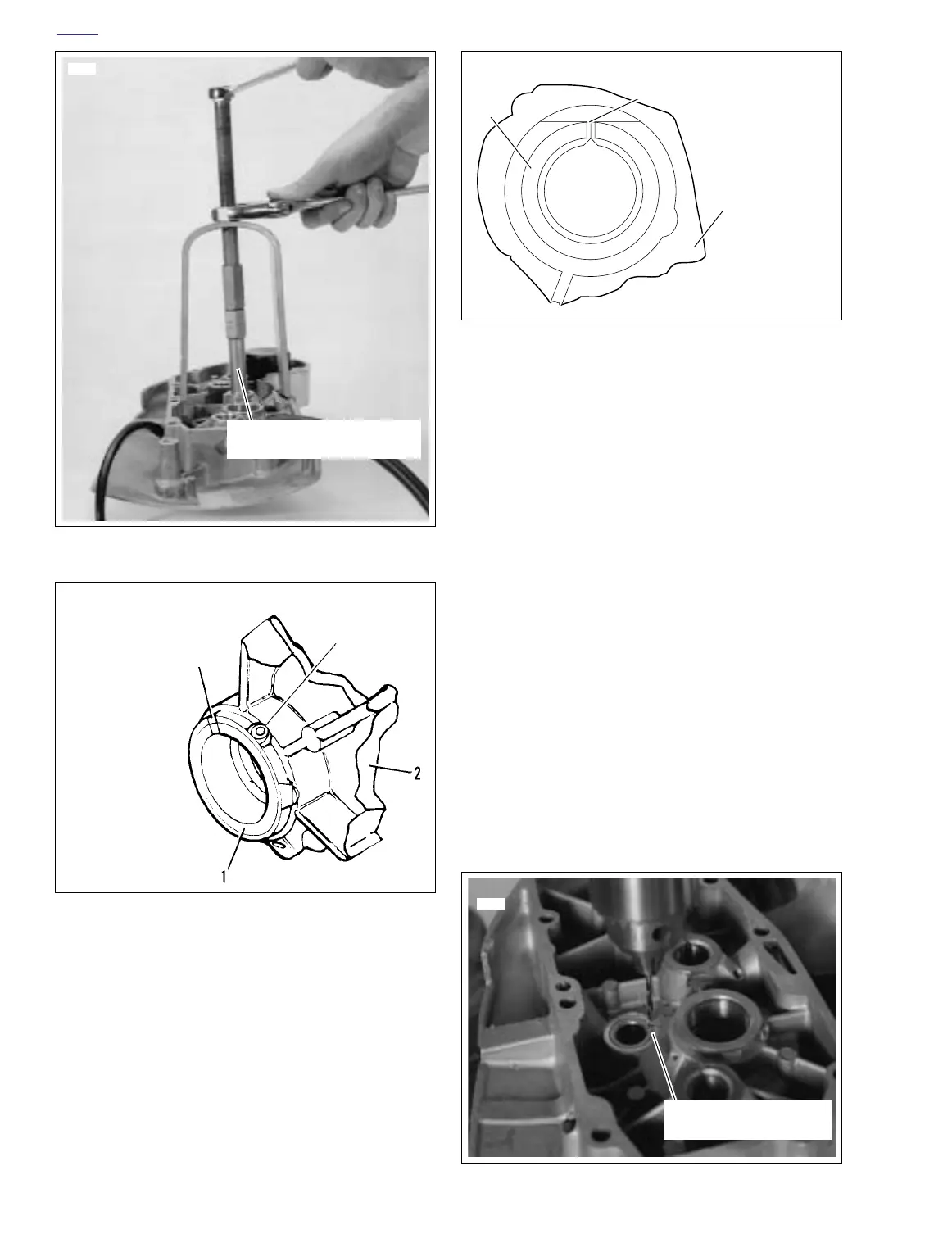 2

1