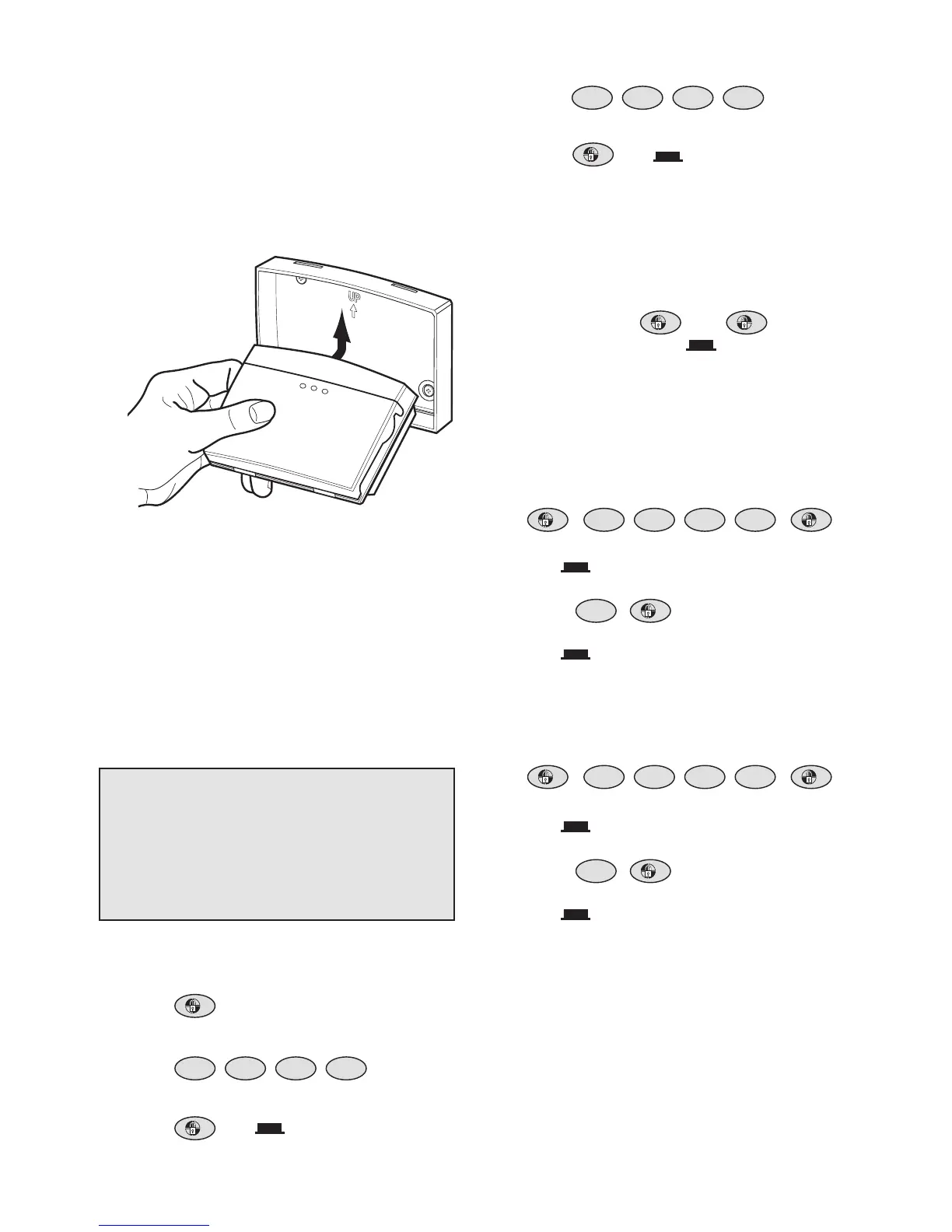 UP