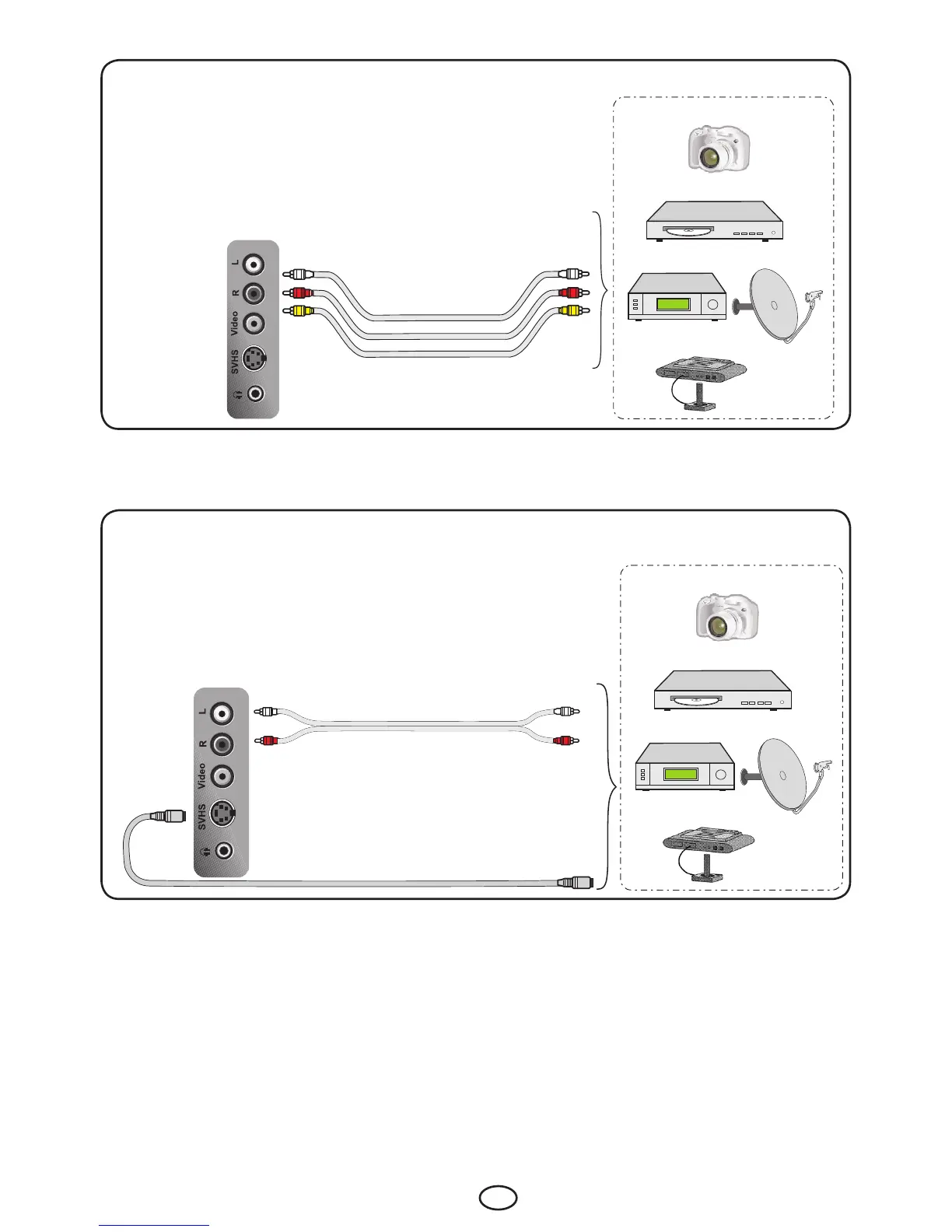 L
R
Video
SVHS

L
R
Video
SVHS